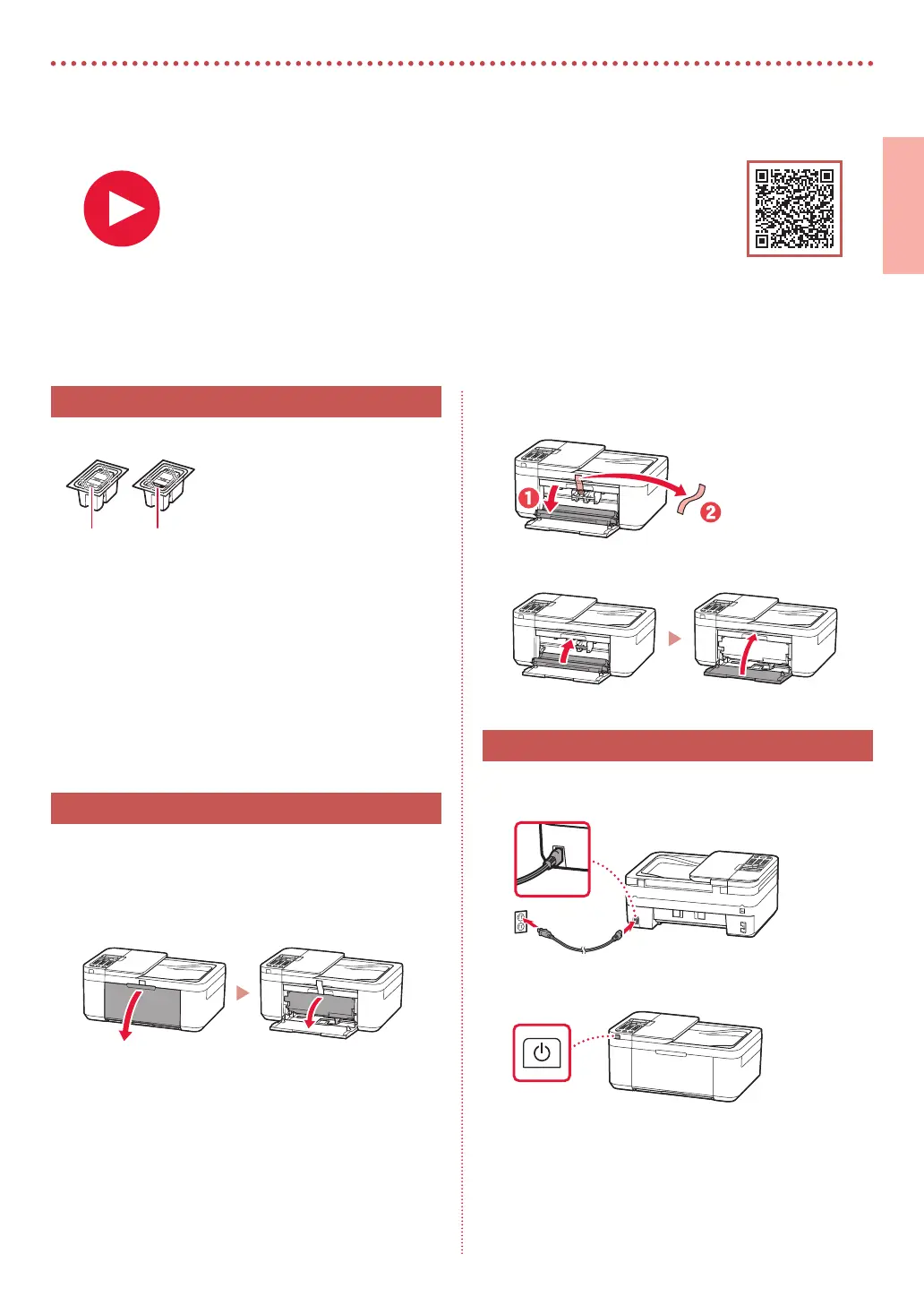 1

2