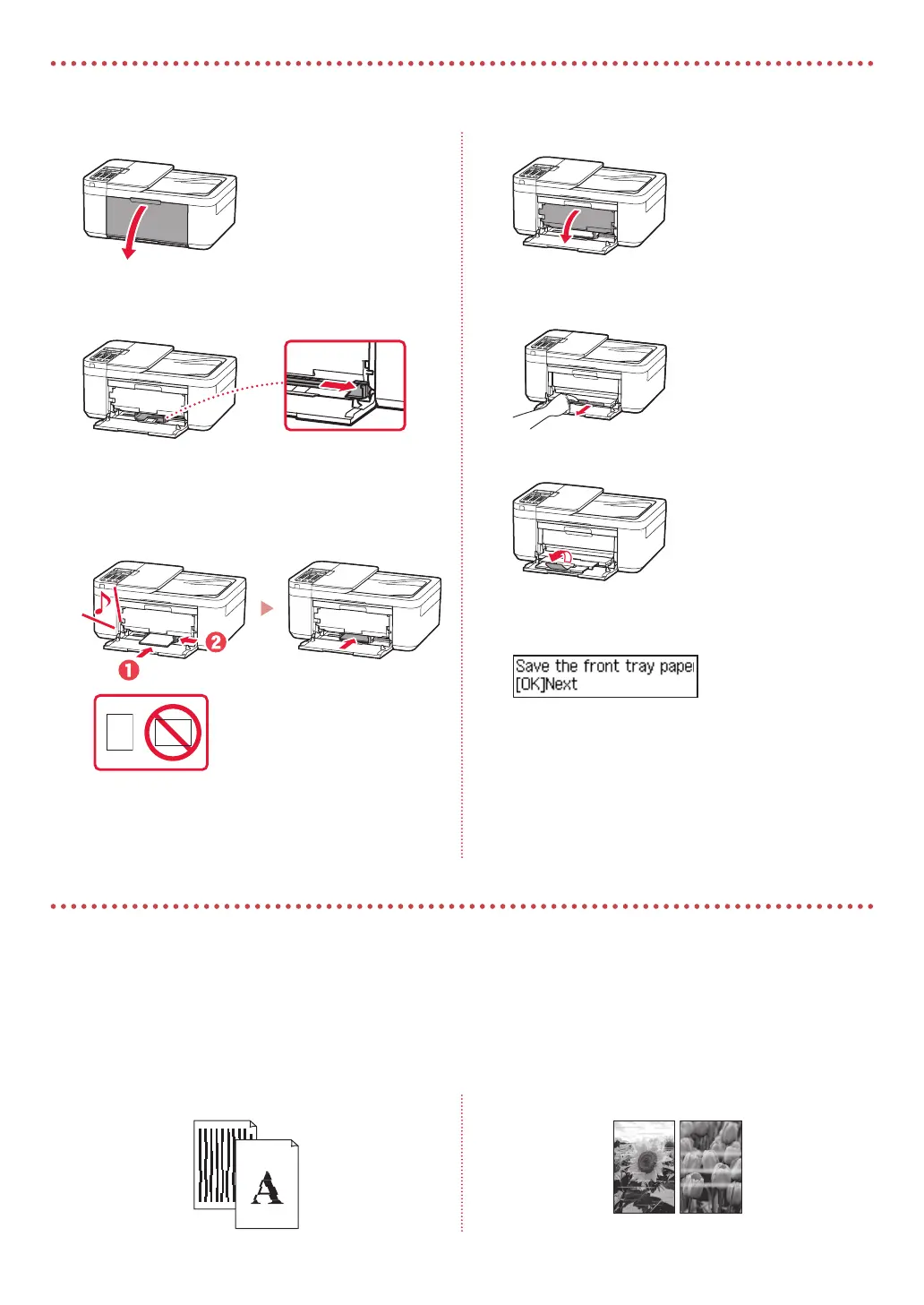 Save the front tray paper
[OK]Next

A