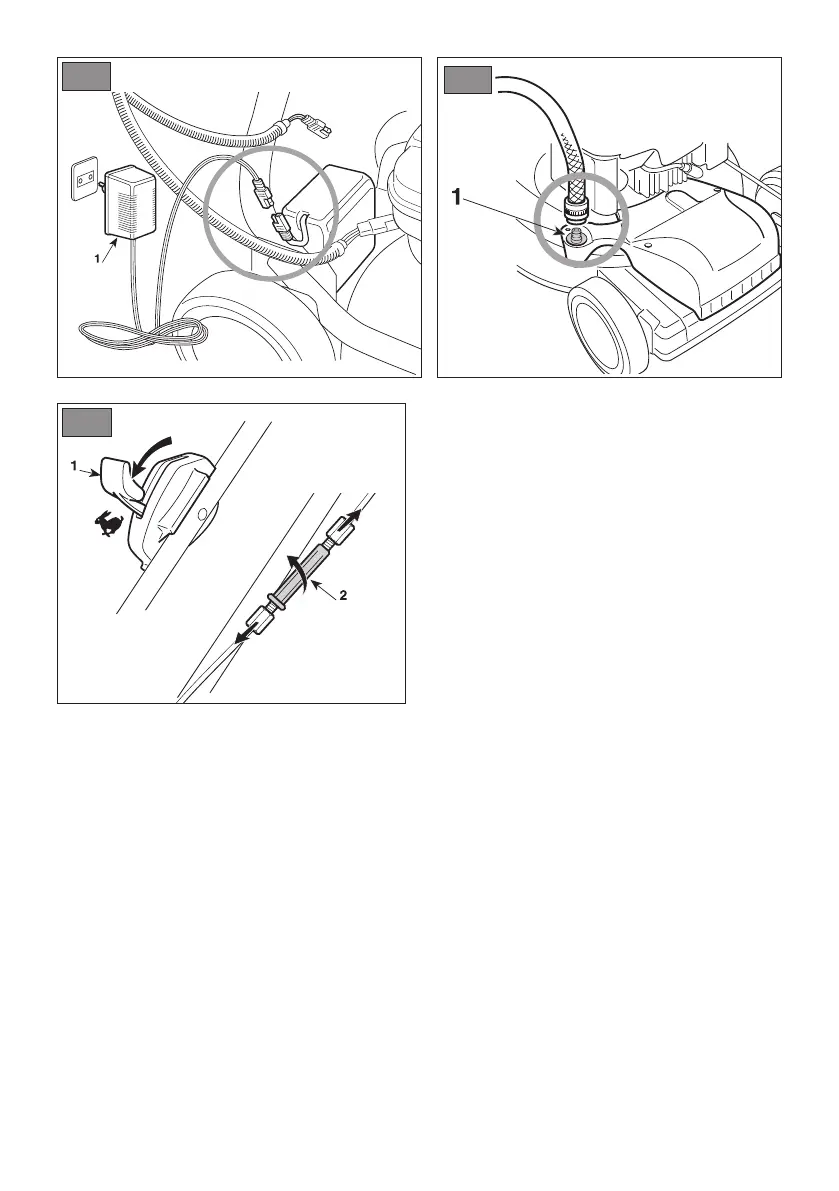 1

1

1

2