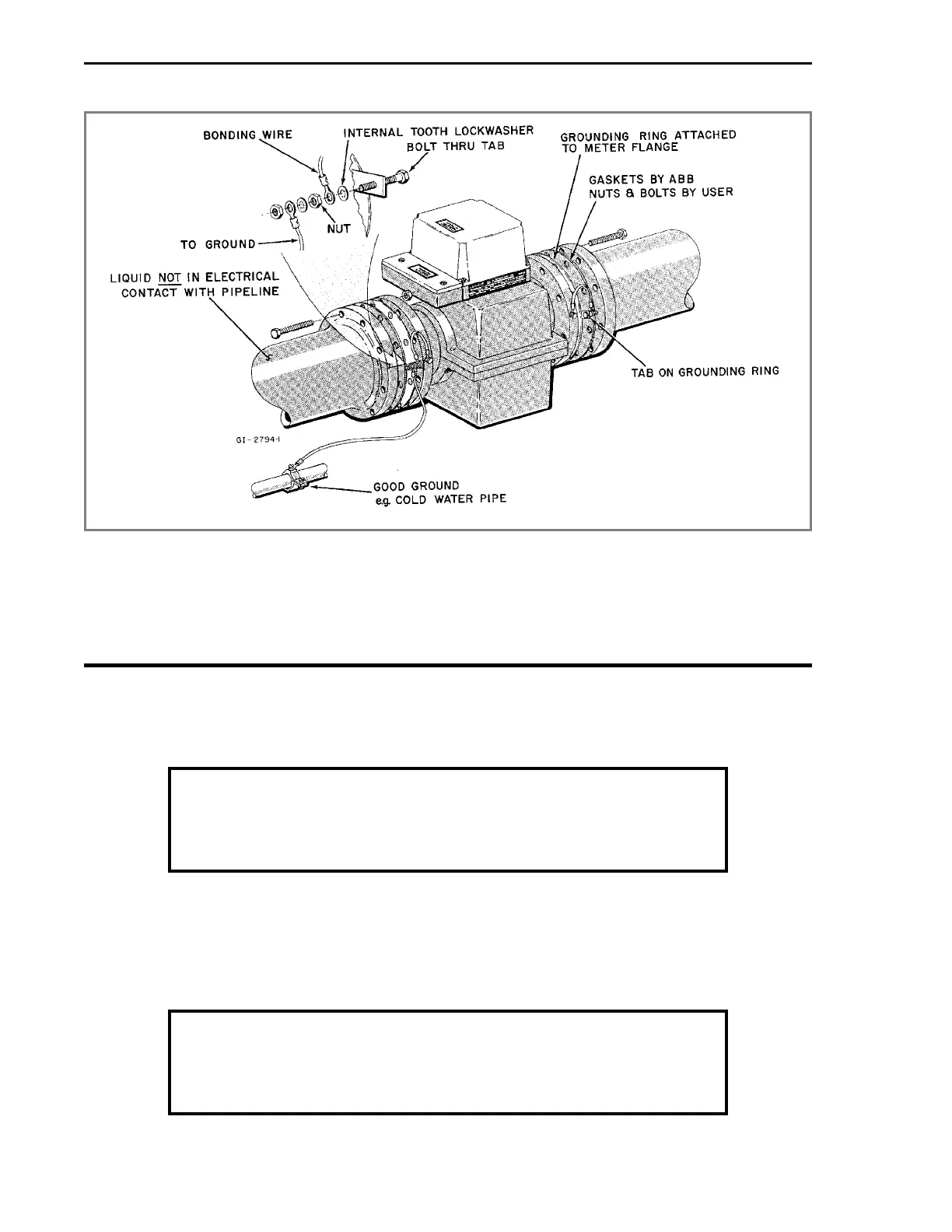 BONDING WIRE

INTERNAL TOOTH LOCKWASHER

BOLT THRU TAB

GROUNDING RING ATTACHED TO METER FLANGE

GASKETS BY ABB
NUTS & BOLTS BY USER

NUT

TO GROUND

LIQUID NOT IN ELECTRICAL CONTACT WITH PIPELINE

TAB ON GROUNDING RING

GI-2794-1

GOOD GROUND
e.g. COLD WATER PIPE