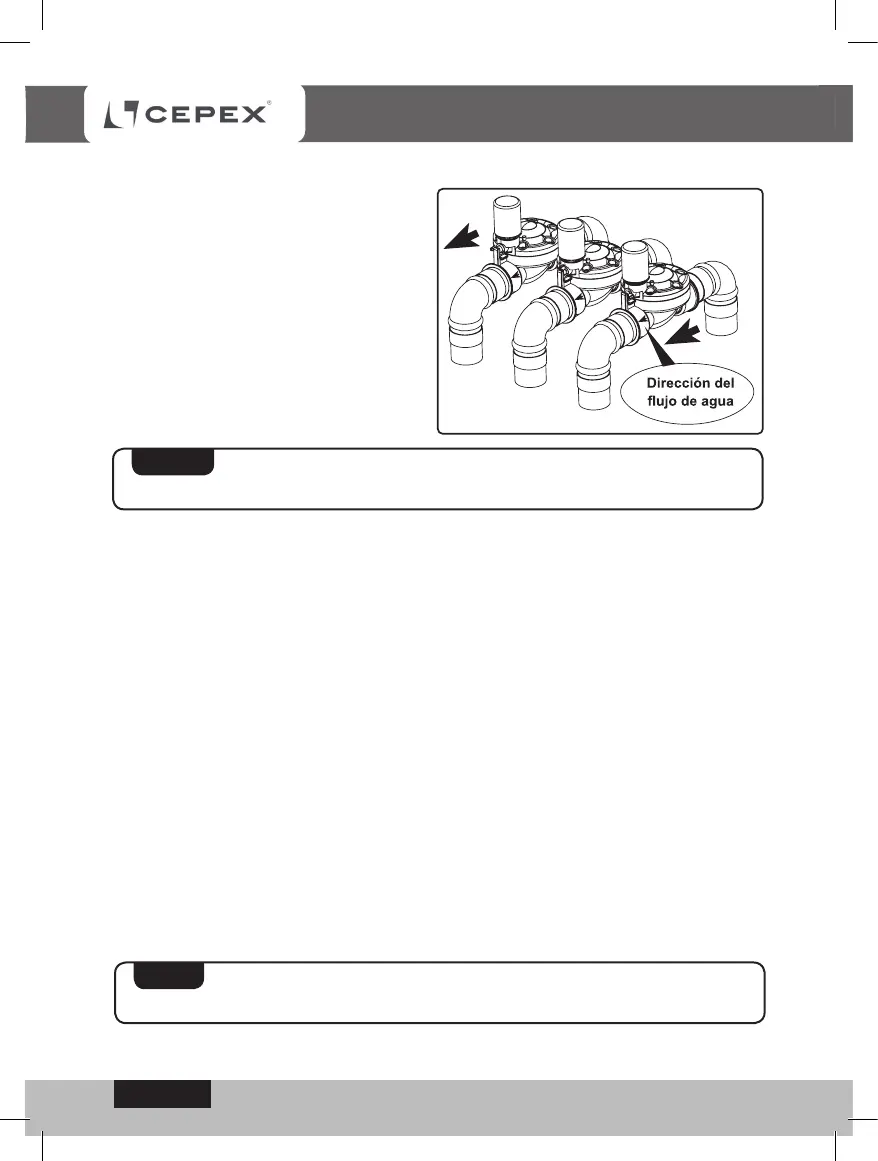 CEPEX®

Dirección del flujo de agua