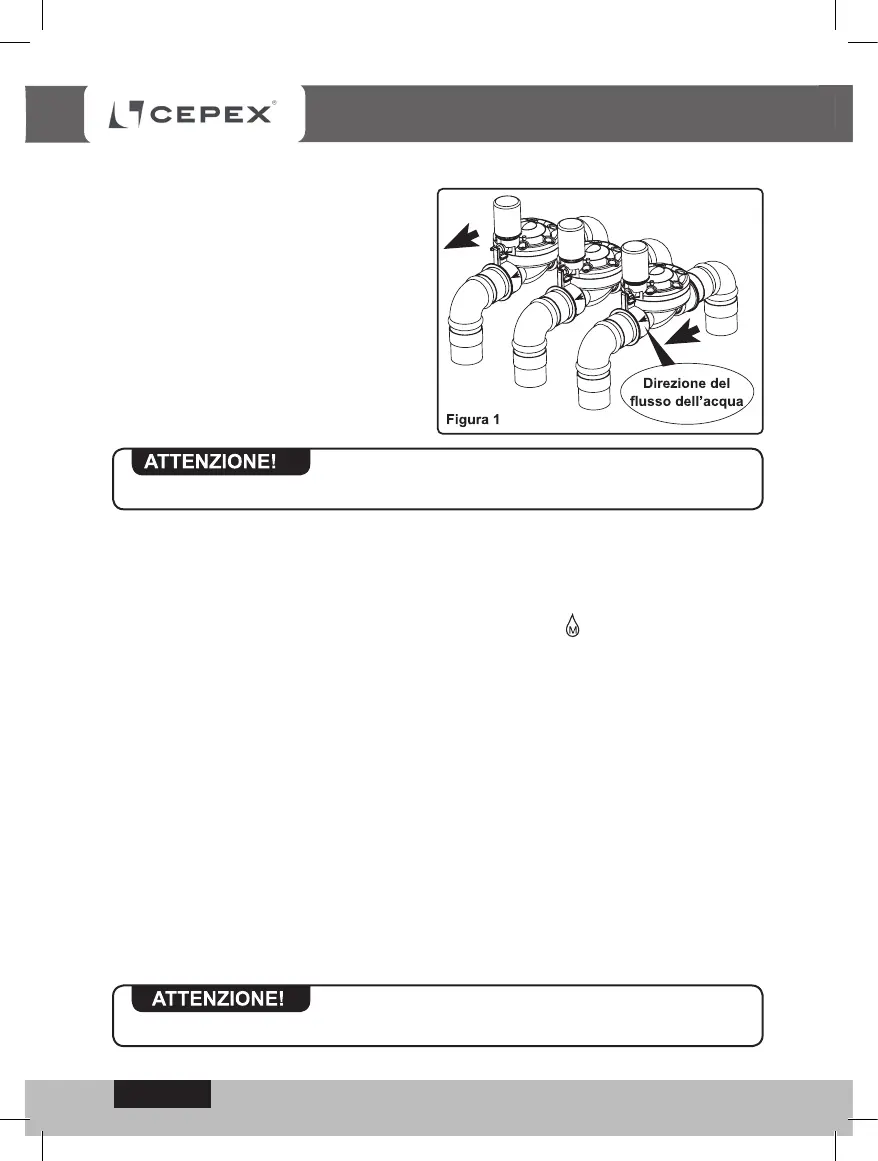 CEPEX®

Direzione del flusso dell'acqua

Figura 1

ATTENZIONE!

M

ATTENZIONE!