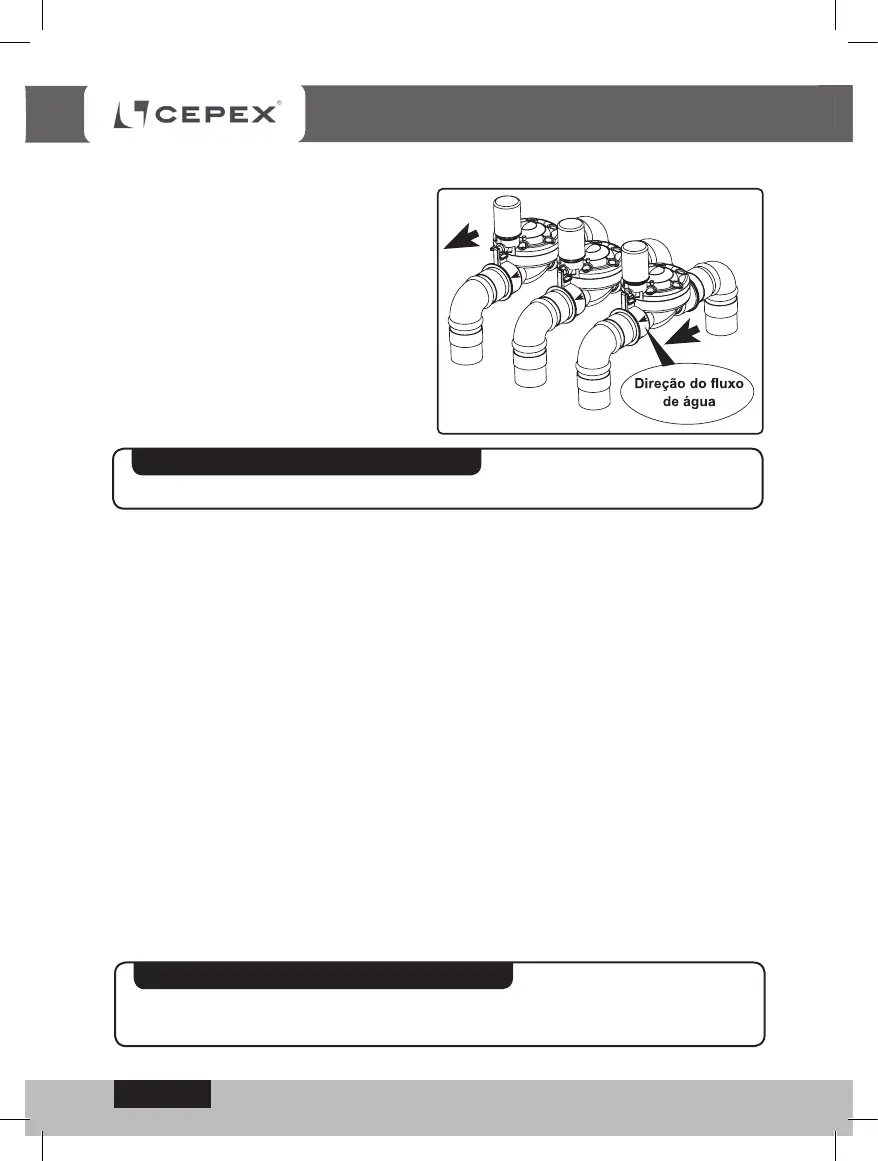 CEPEX®

Direção do fluxo de água