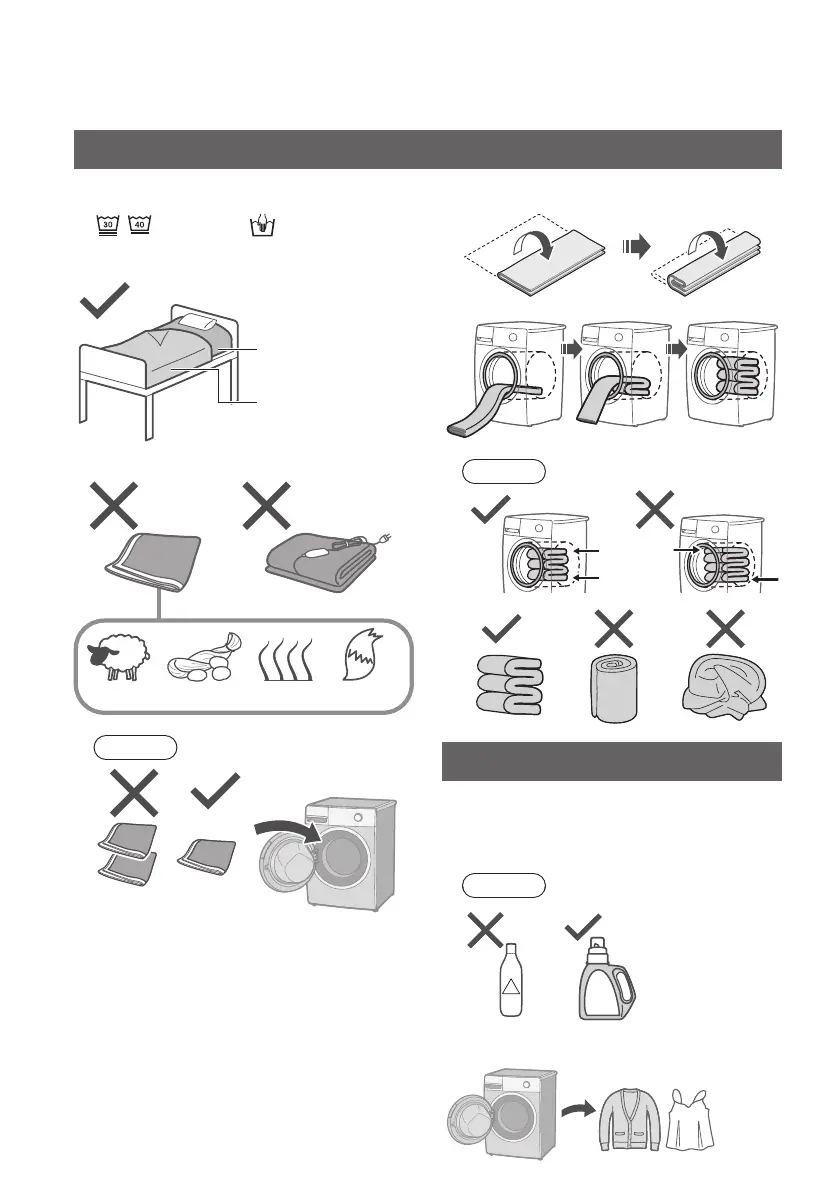 30 40