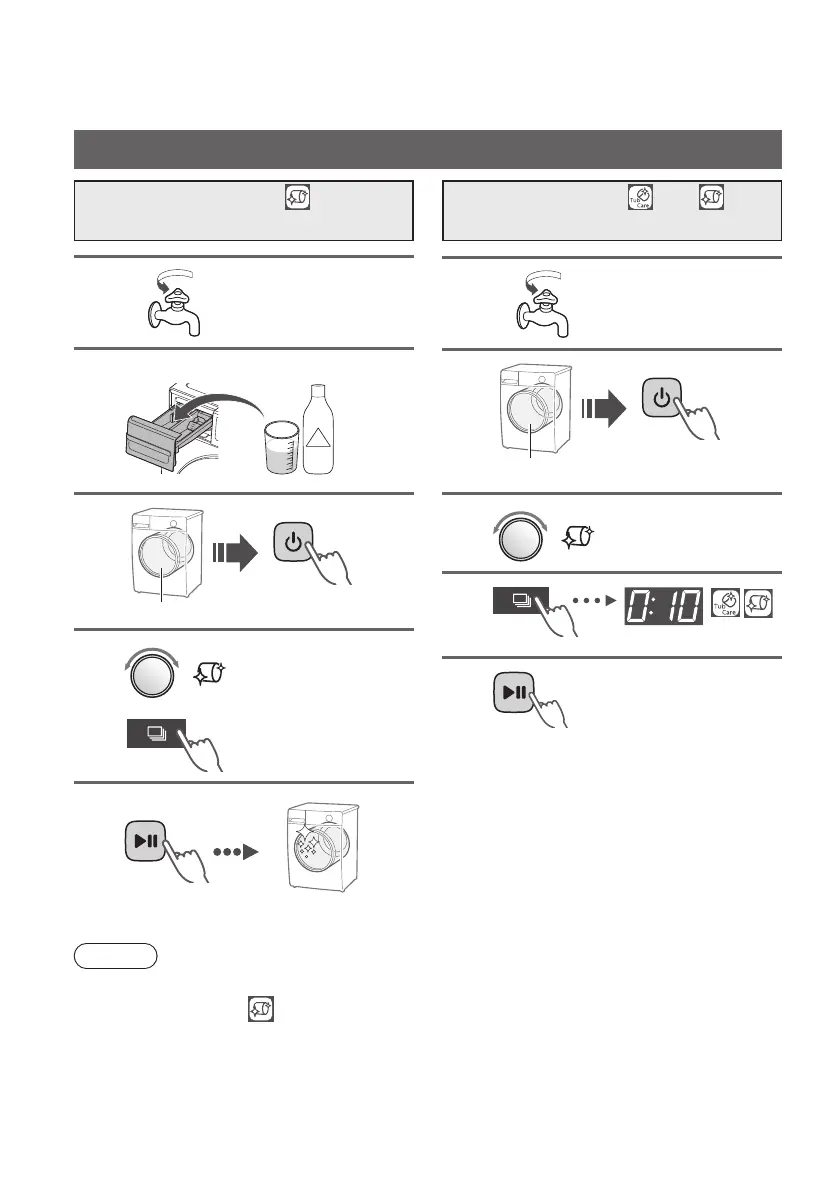 Tub
Care

0:10

Tub
Care