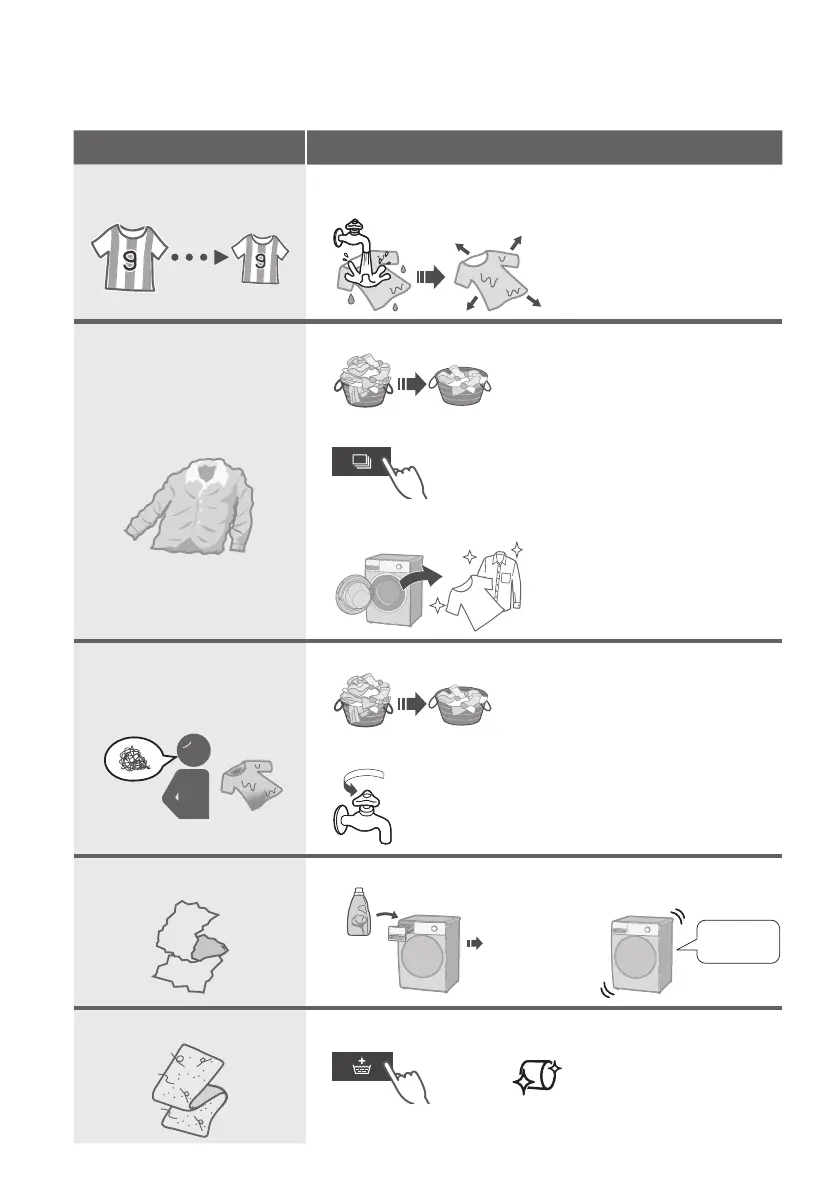 9

9