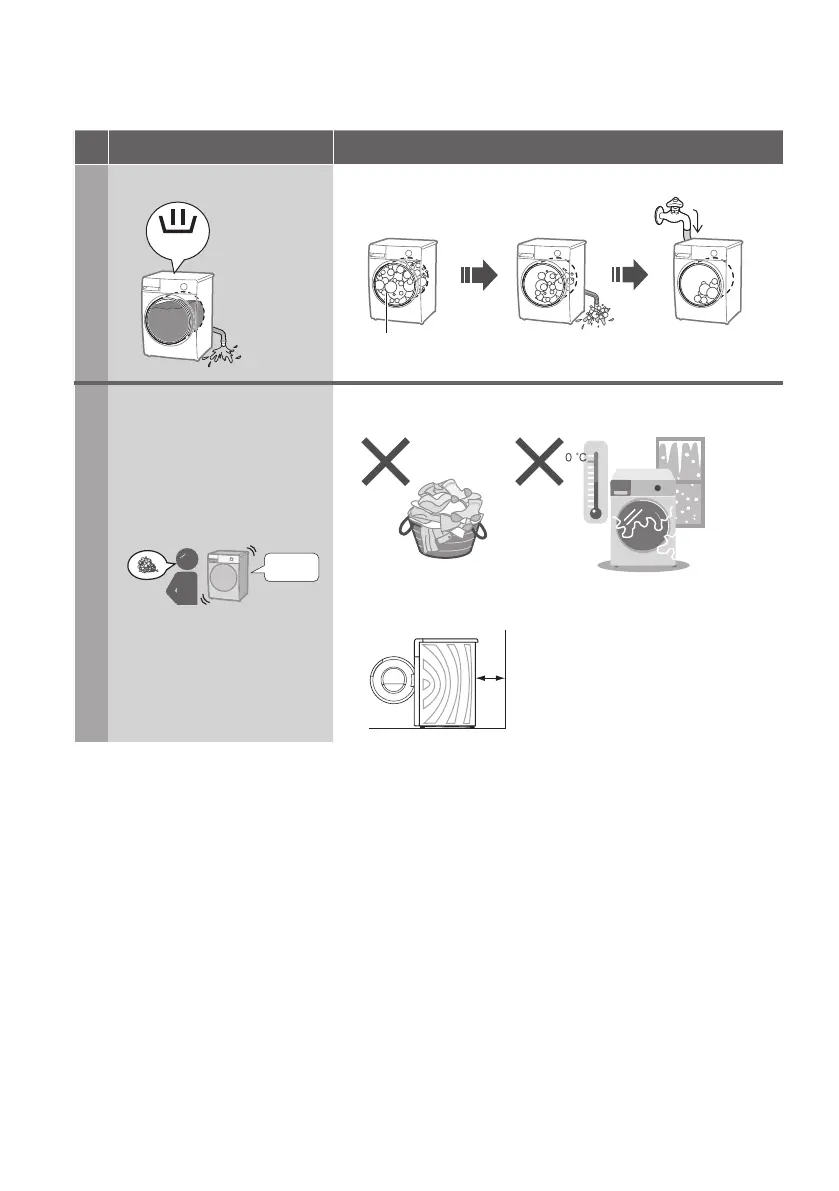 0 °C