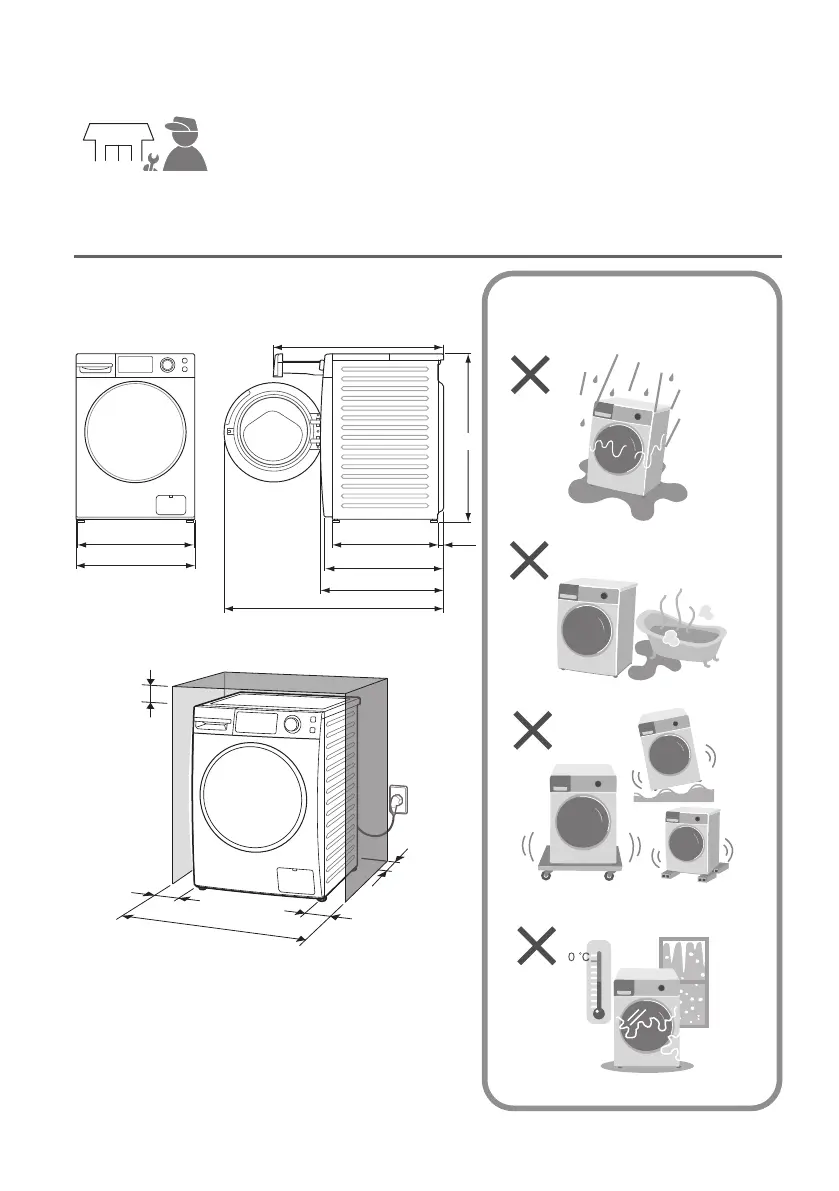 0 °C