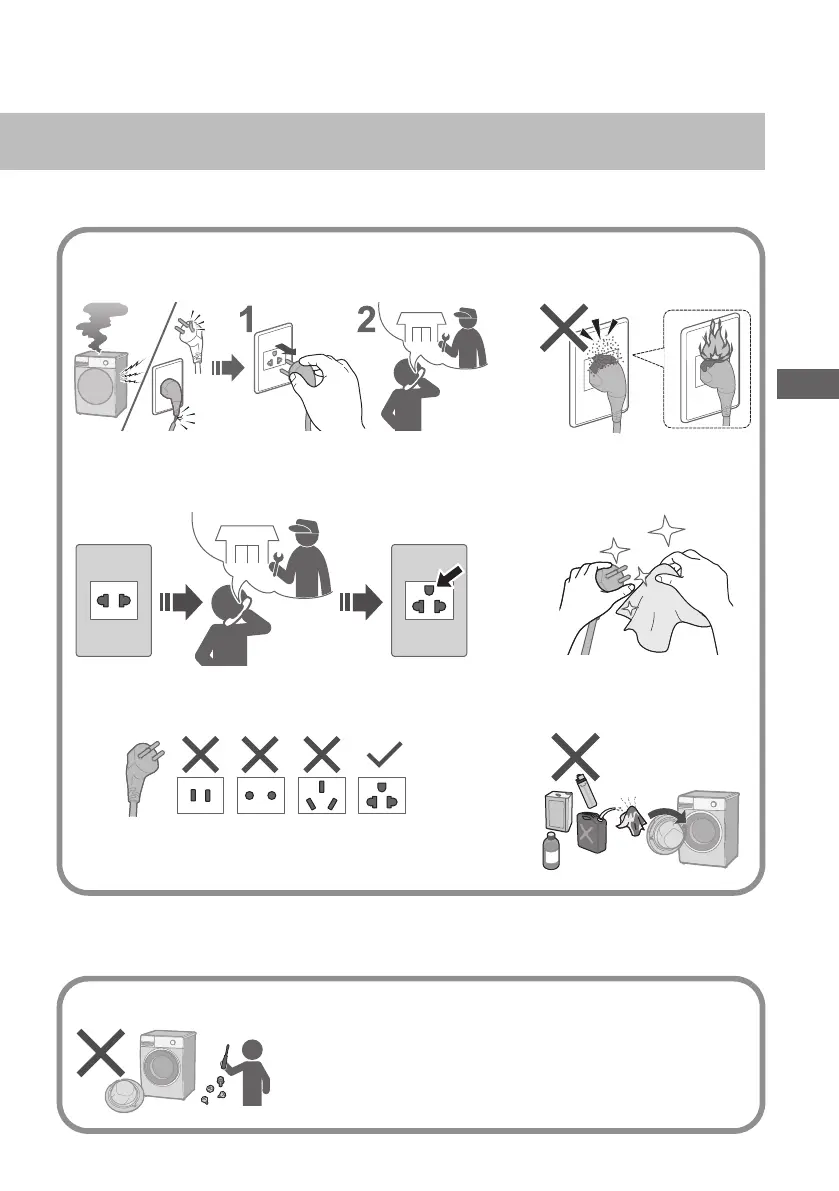 1

2