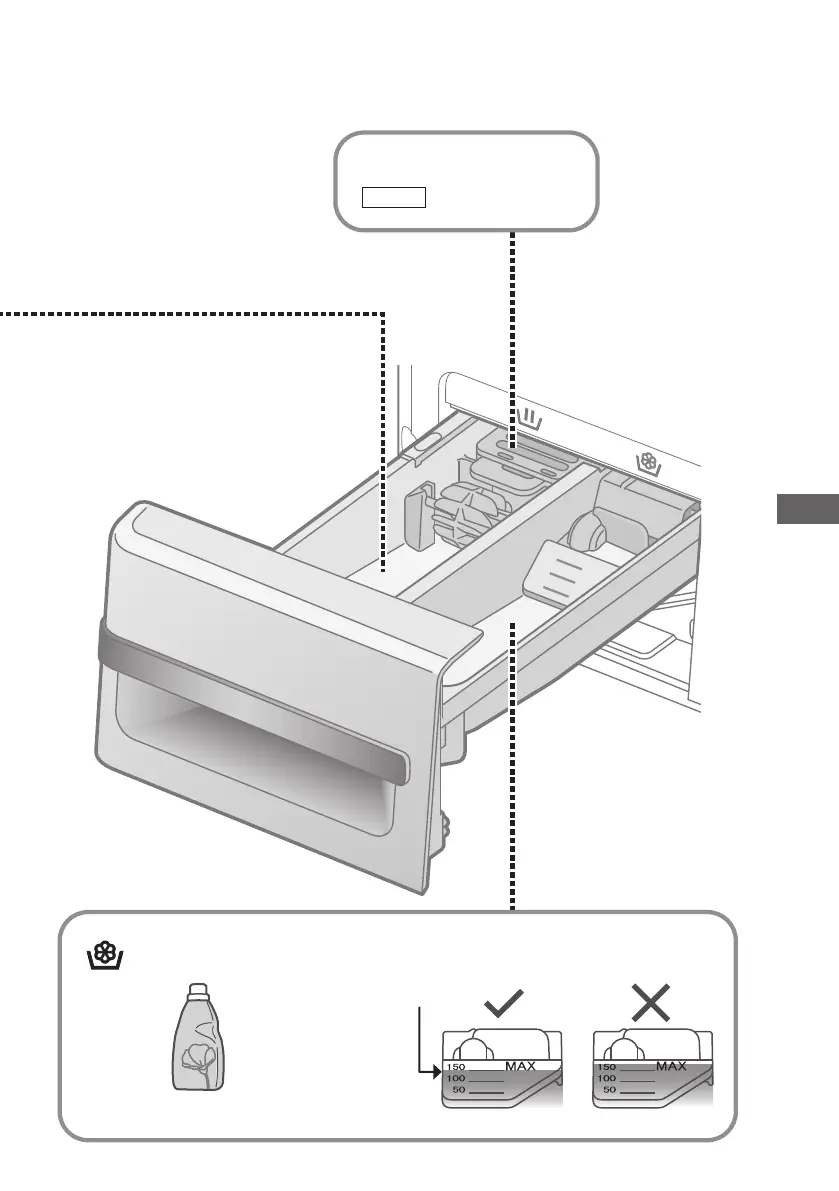 150 MAX
100
50

150 MAX
100
50