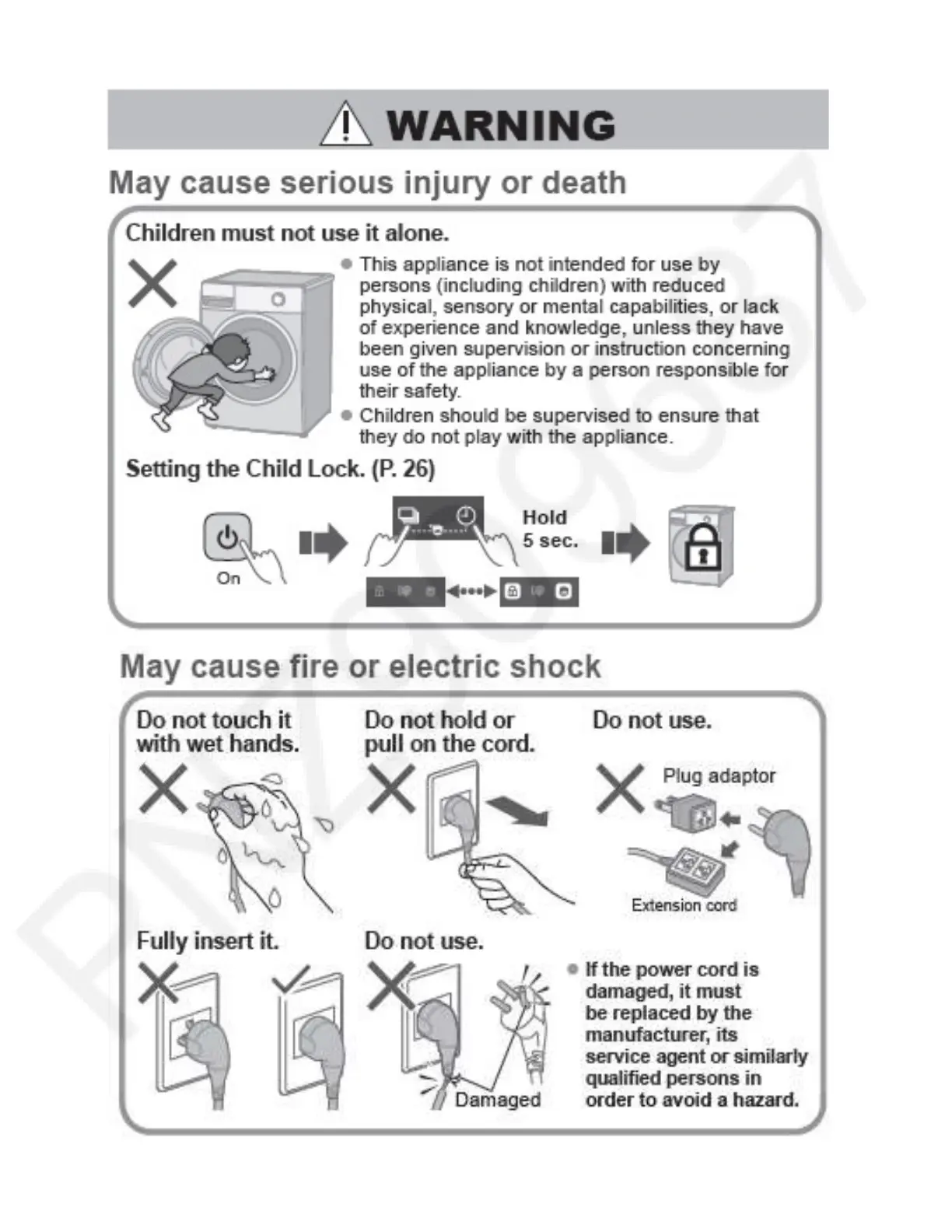 WARNING

May cause serious injury or death

Children must not use it alone.

● This appliance is not intended for use by persons (including children) with reduced physical, sensory or mental capabilities, or lack of experience and knowledge, unless they have been given supervision or instruction concerning use of the appliance by a person responsible for their safety.
● Children should be supervised to ensure that they do not play with the appliance.

Setting the Child Lock. (P. 26)

On

Hold 5 sec.

May cause fire or electric shock

Do not touch it with wet hands.

Do not hold or pull on the cord.

Do not use.

Plug adaptor

Extension cord

Fully insert it.

Do not use.

Damaged

● If the power cord is damaged, it must be replaced by the manufacturer, its service agent or similarly qualified persons in order to avoid a hazard.