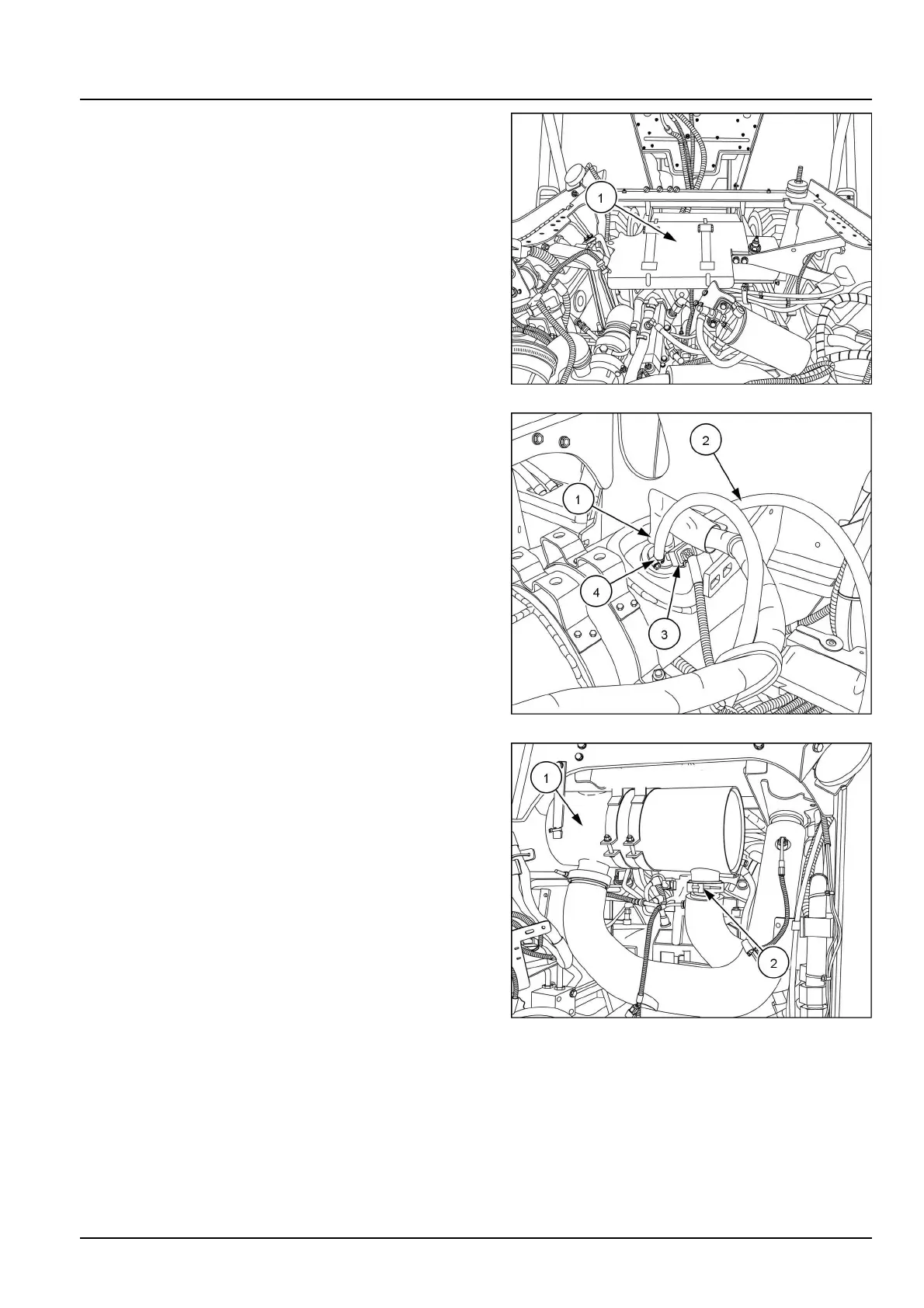 1

2

1

4

3

1

2