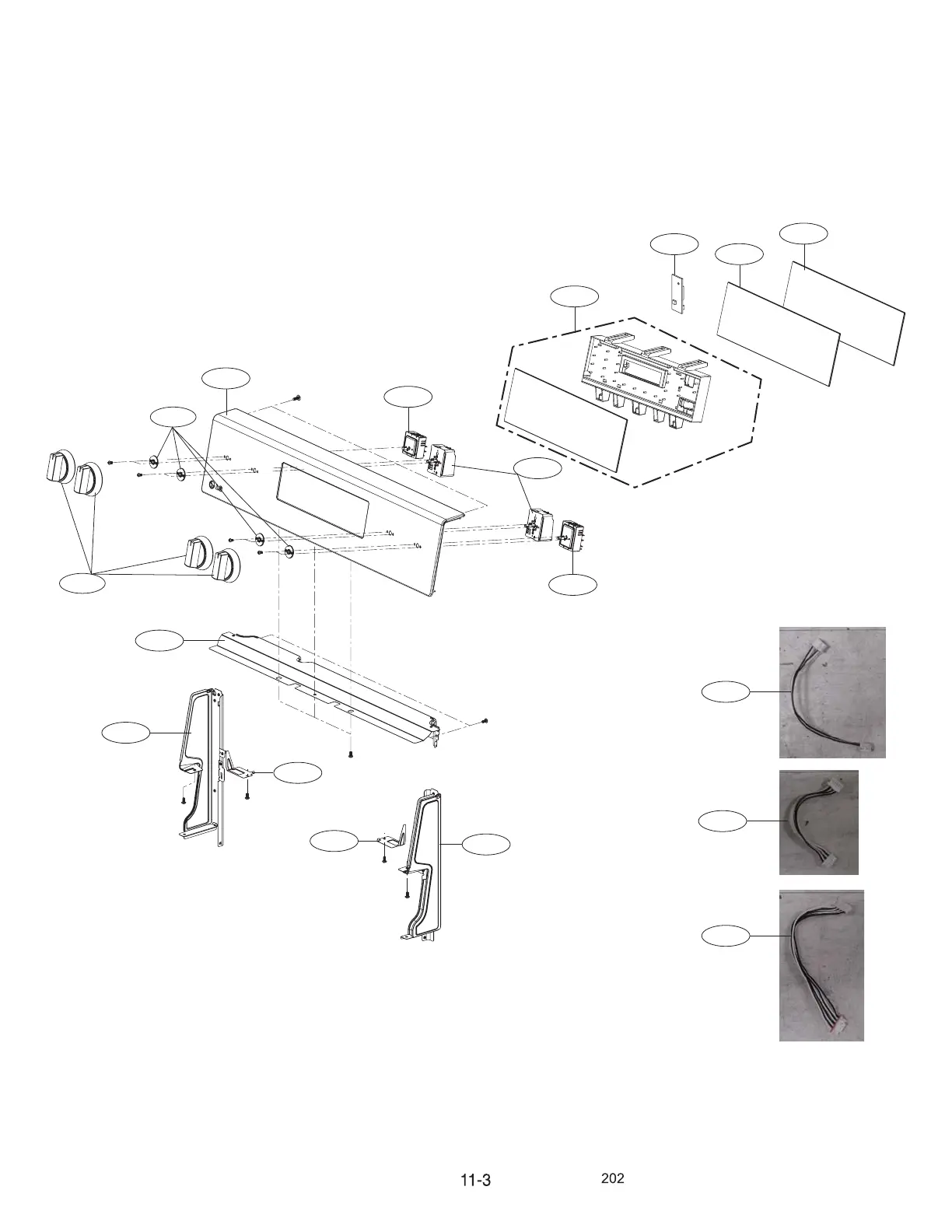 11-3

202