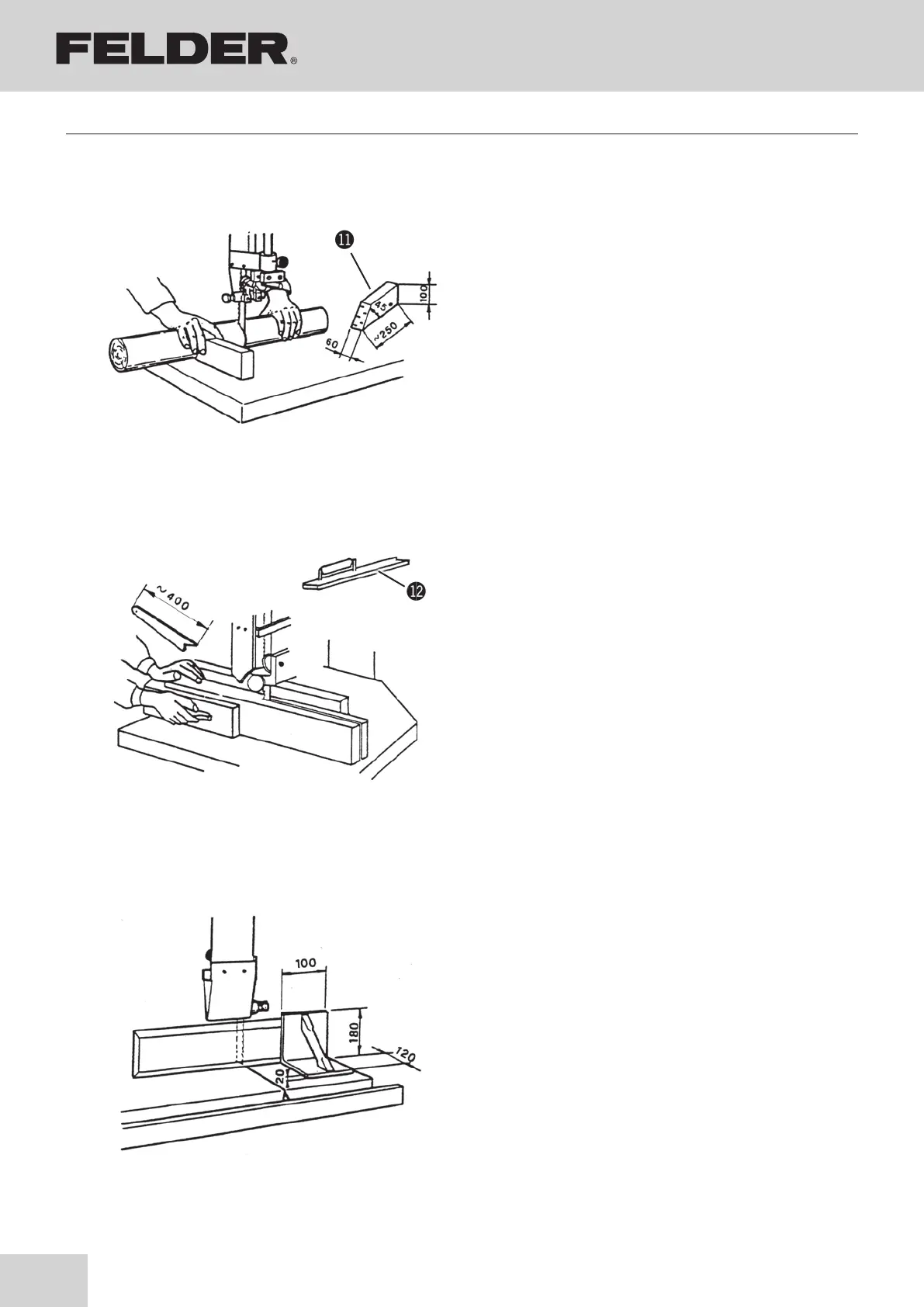 FELDER®

11

100

45°

~250

60

~400

12

100

180

120

20