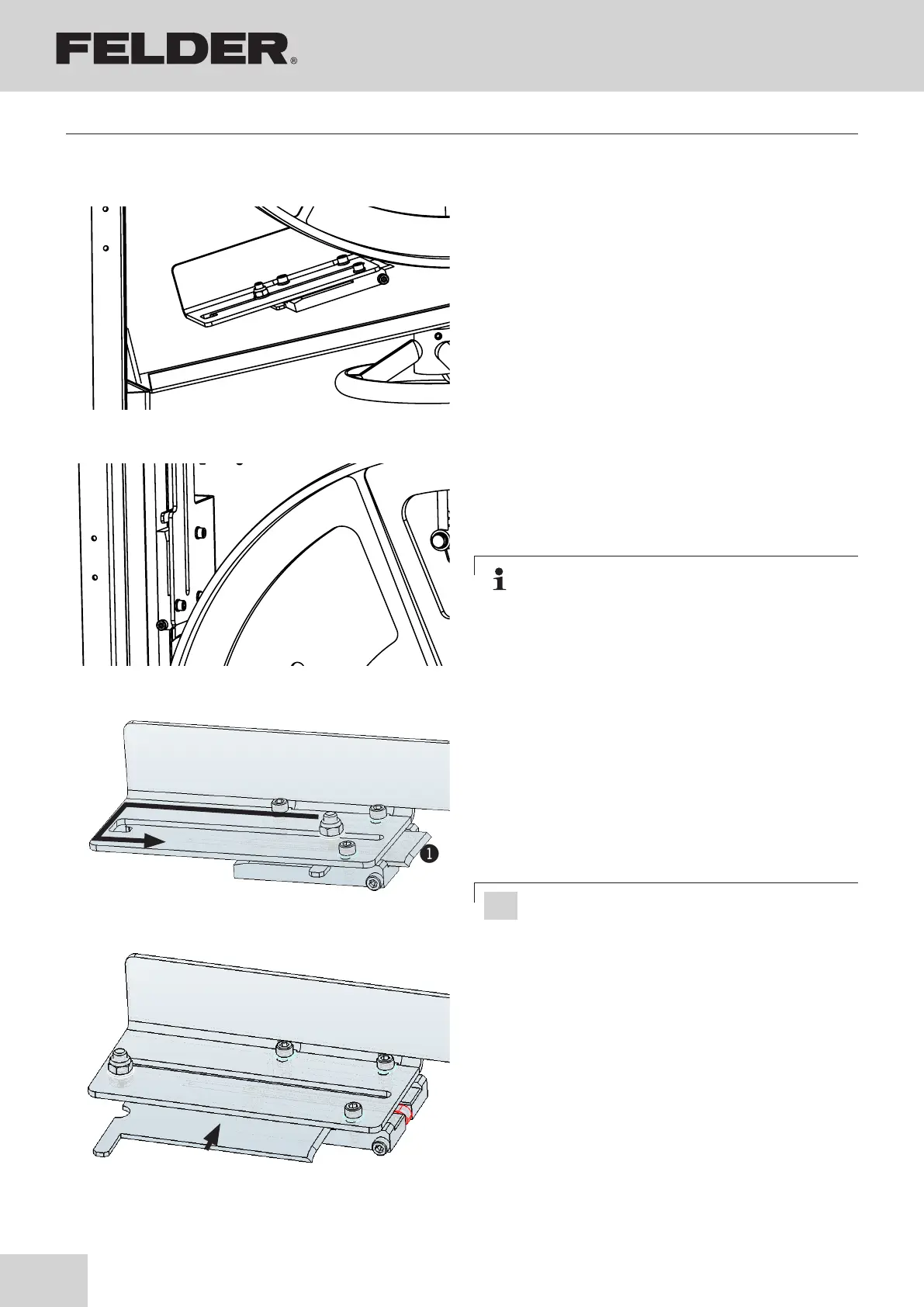 FELDER®

1