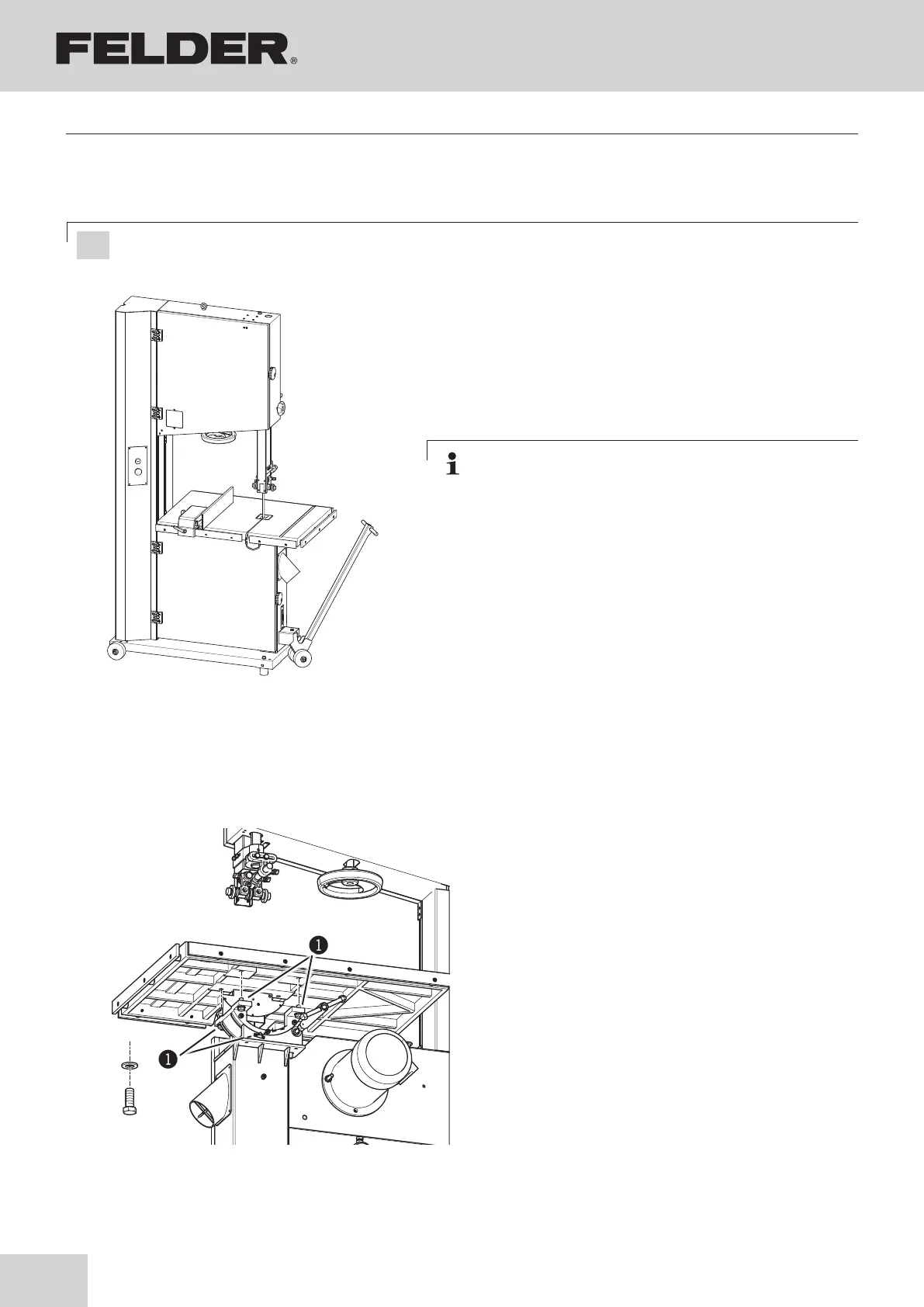 FELDER®

i

1

1