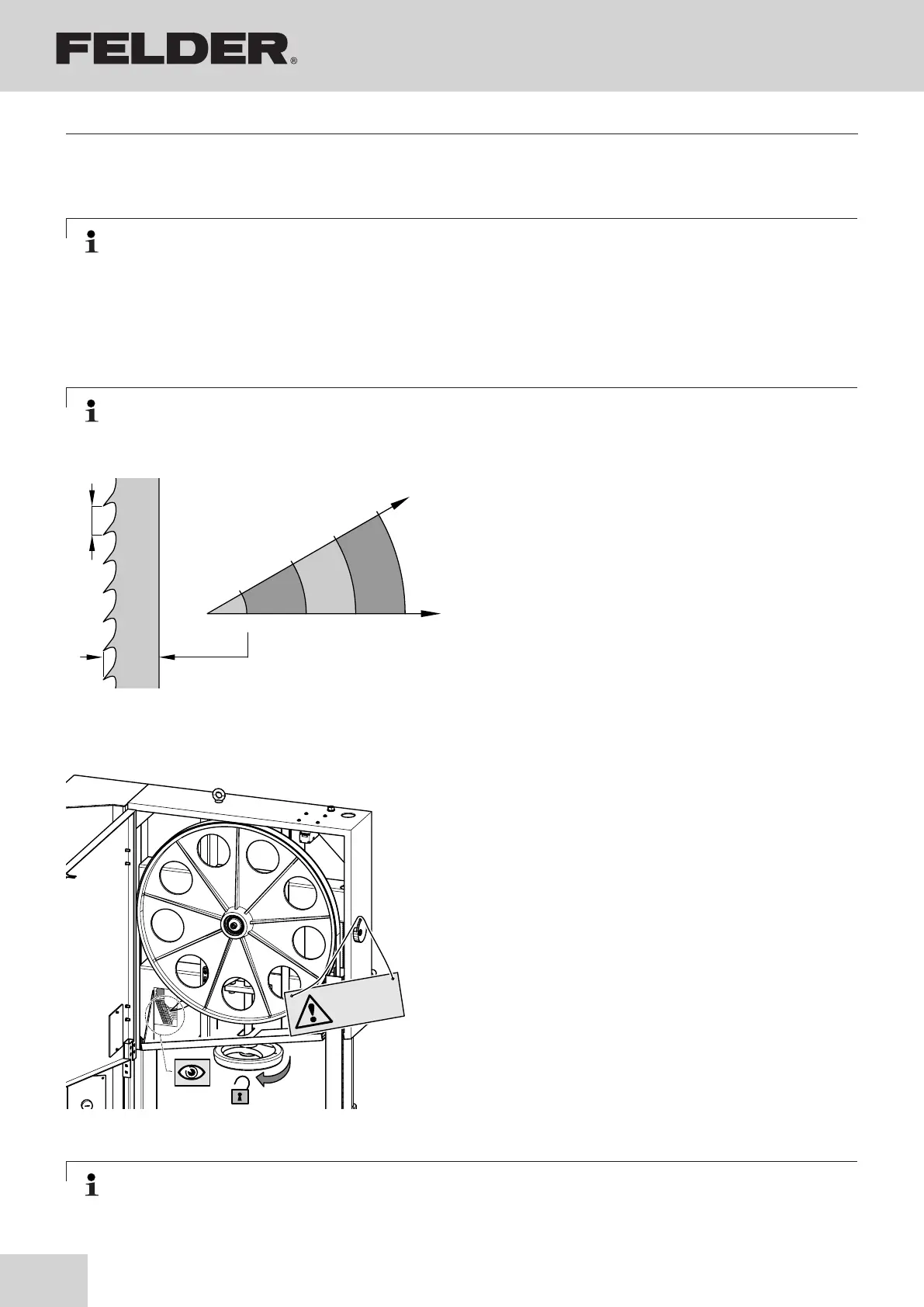 FELDER®