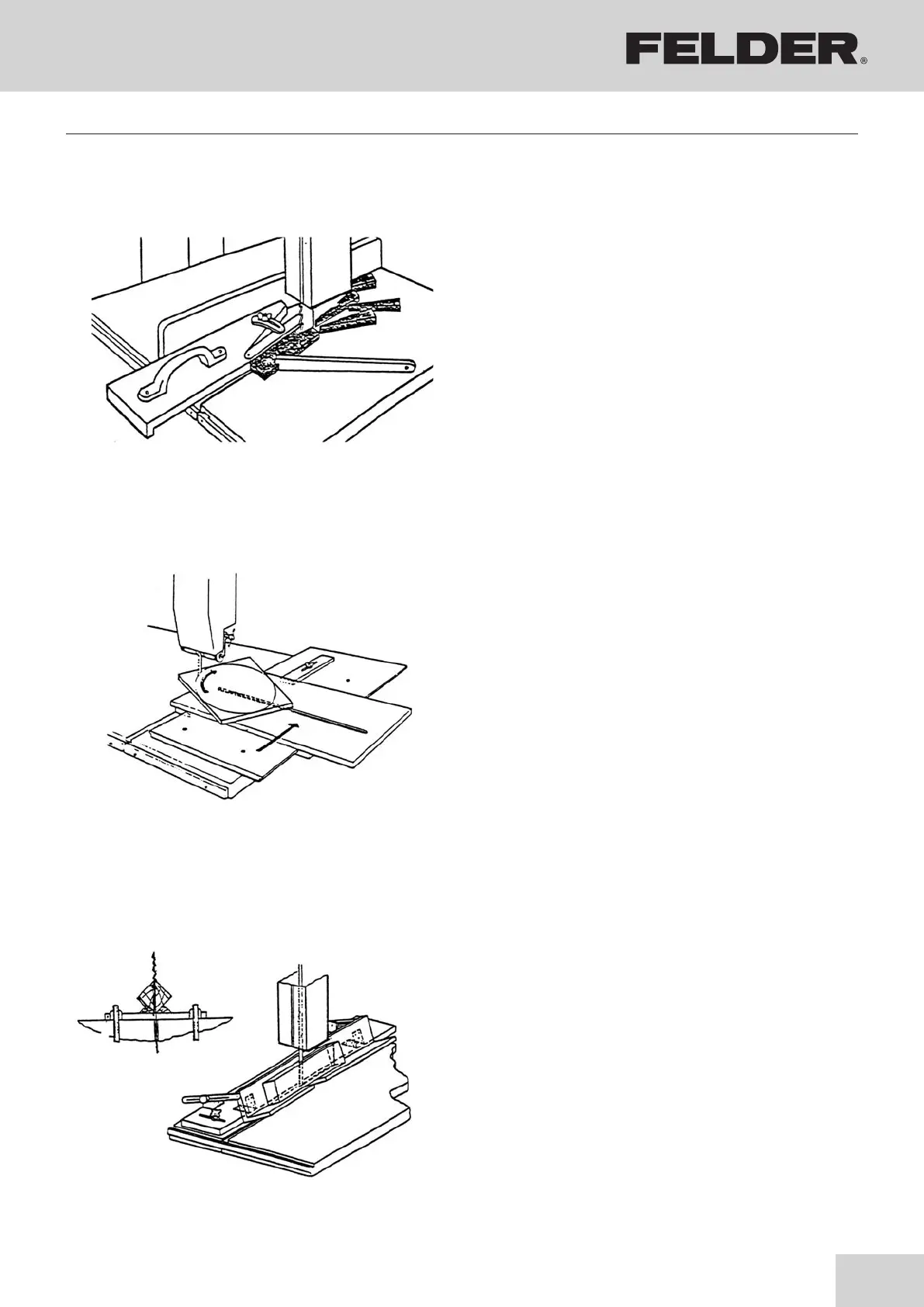 FELDER®