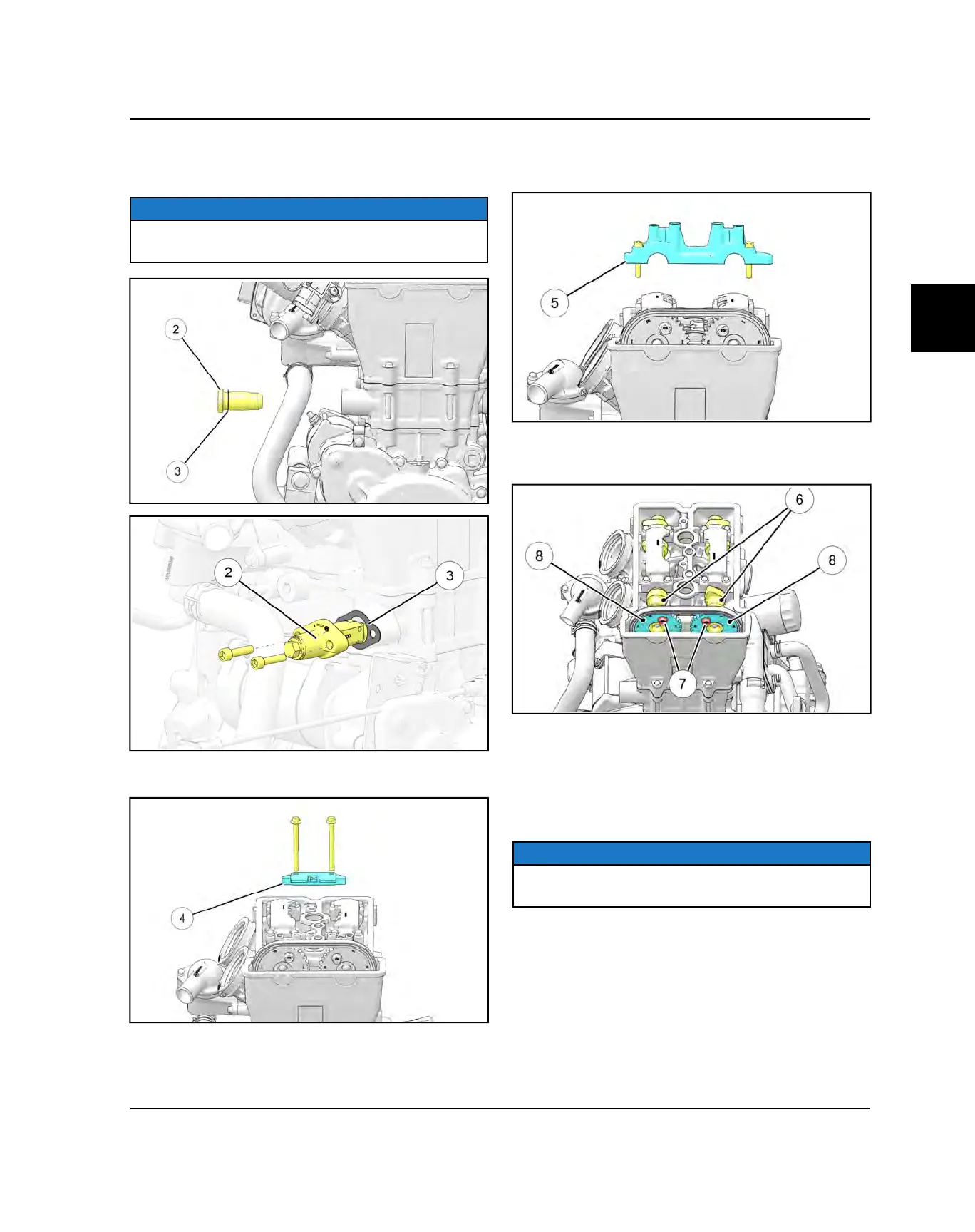 2

3

2

3

4

5

6

8

8

7