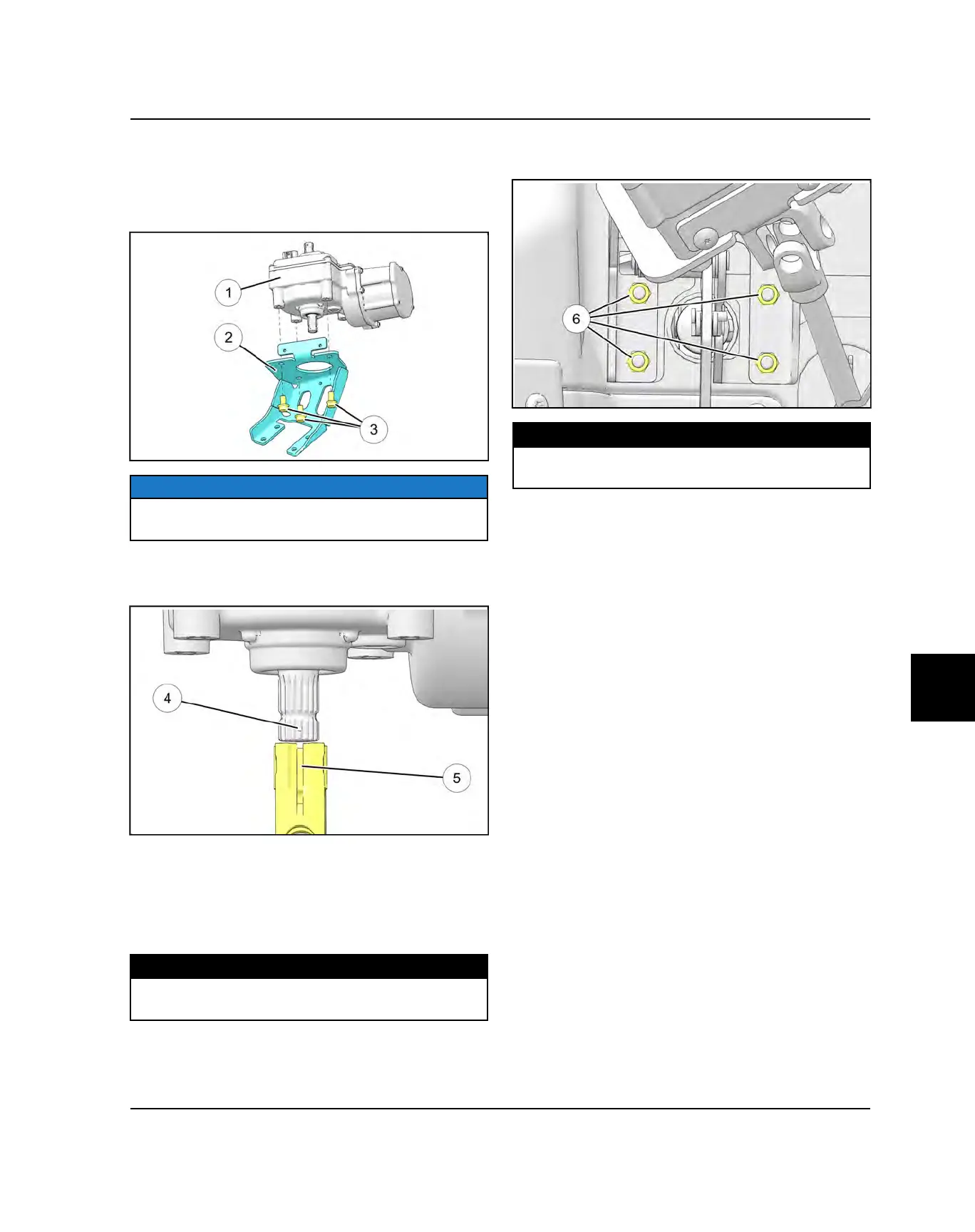 1

2

3

4

5

6