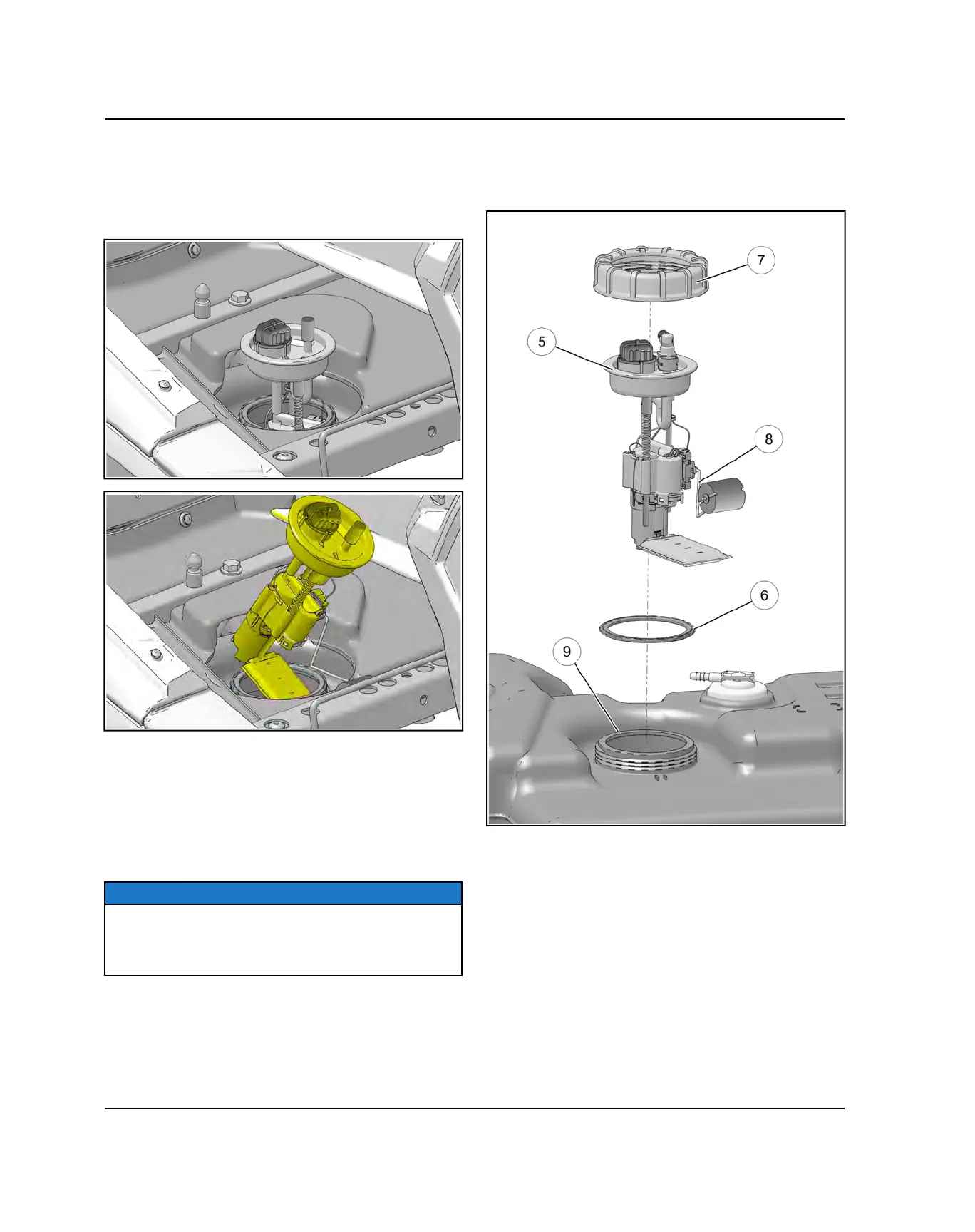 7

5

8

6

9