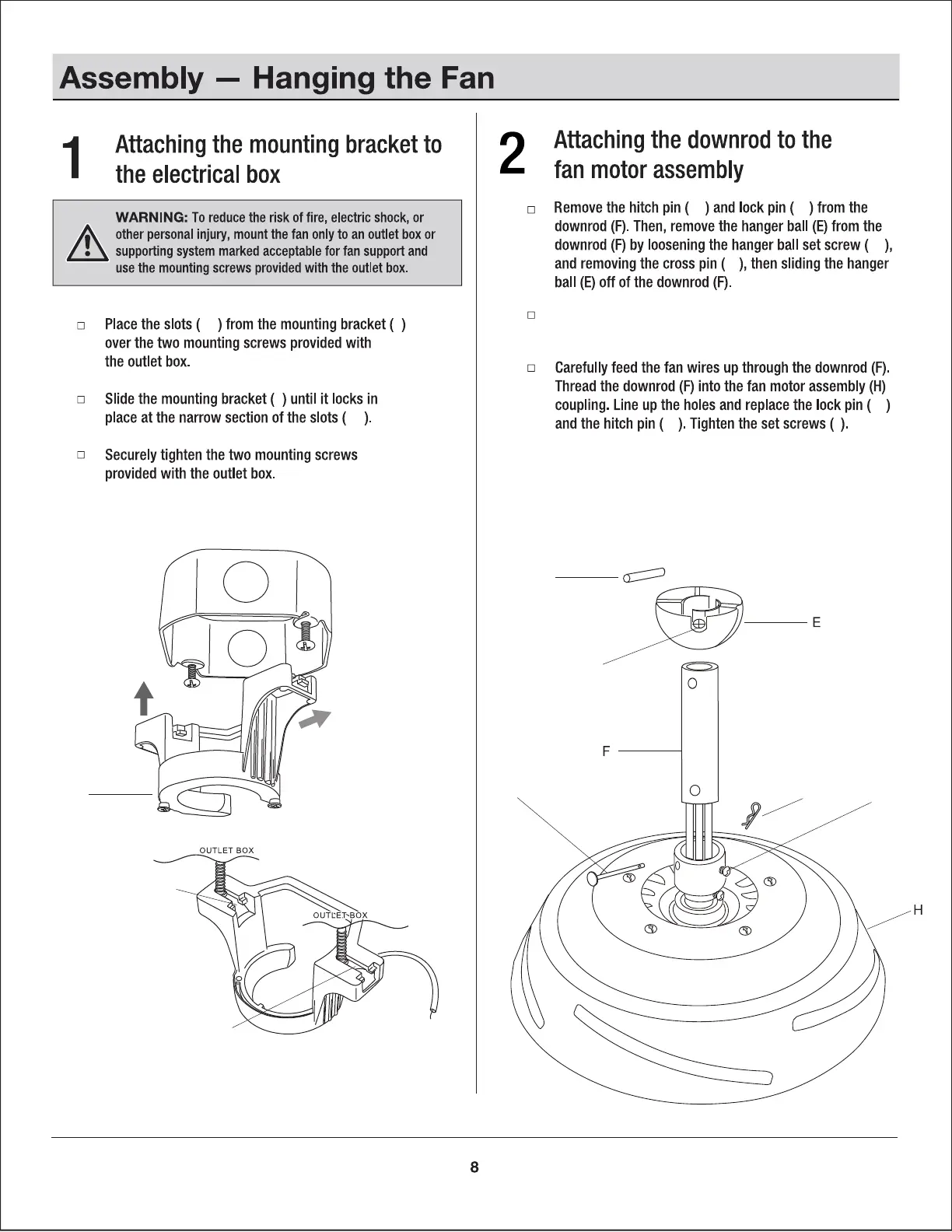 Assembly — Hanging the Fan

1 Attaching the mounting bracket to the electrical box

WARNING: To reduce the risk of fire, electric shock, or other personal injury, mount the fan only to an outlet box or supporting system marked acceptable for fan support and use the mounting screws provided with the outlet box.

□ Place the slots ( ) from the mounting bracket ( ) over the two mounting screws provided with the outlet box.

□ Slide the mounting bracket ( ) until it locks in place at the narrow section of the slots ( ).

□ Securely tighten the two mounting screws provided with the outlet box.

OUTLET BOX

OUTLET BOX

2 Attaching the downrod to the fan motor assembly

□ Remove the hitch pin ( ) and lock pin ( ) from the downrod (F). Then, remove the hanger ball (E) from the downrod (F) by loosening the hanger ball set screw ( ), and removing the cross pin ( ), then sliding the hanger ball (E) off of the downrod (F).

□

□ Carefully feed the fan wires up through the downrod (F). Thread the downrod (F) into the fan motor assembly (H) coupling. Line up the holes and replace the lock pin ( ) and the hitch pin ( ). Tighten the set screws ( ).

E

F

H

8