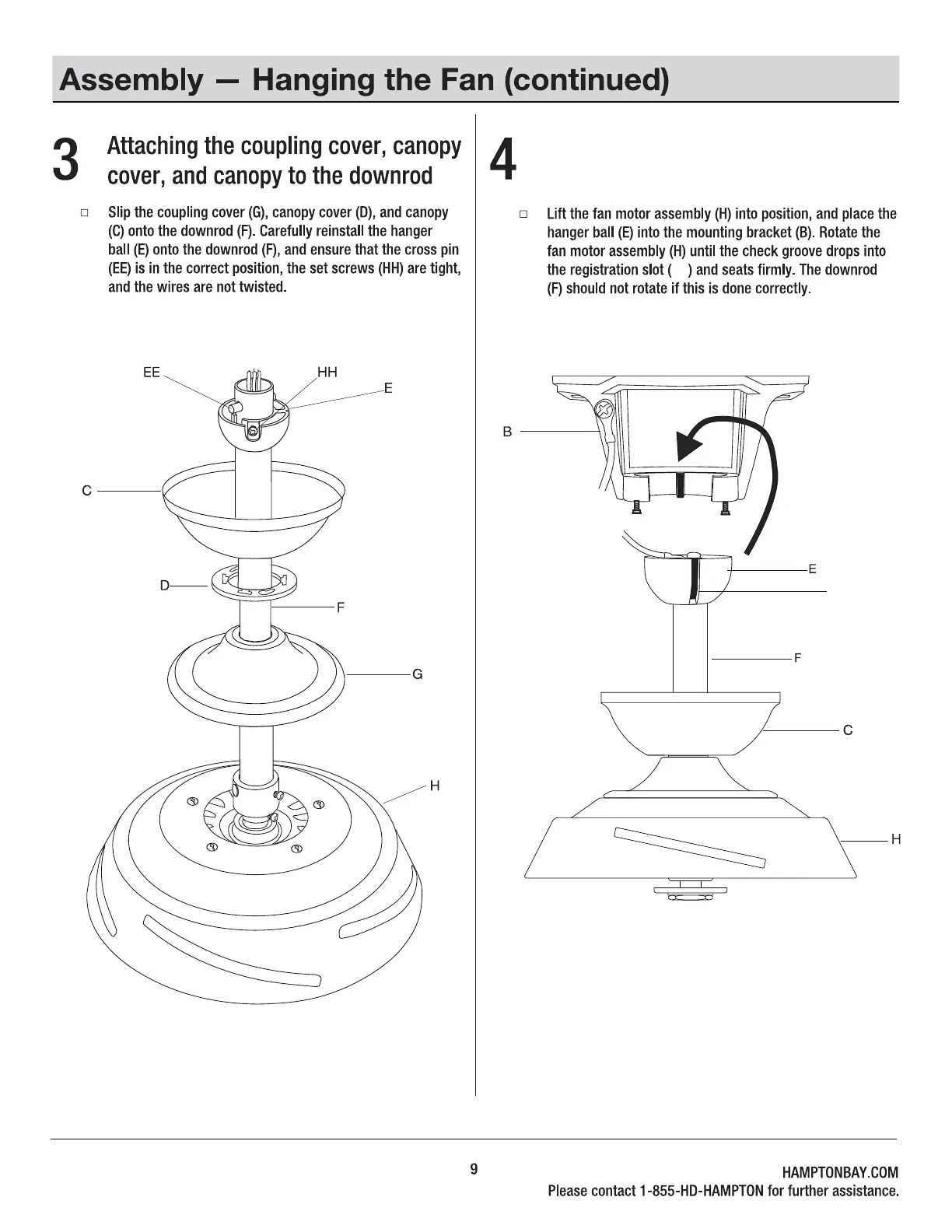 Assembly — Hanging the Fan (continued)

3 Attaching the coupling cover, canopy cover, and canopy to the downrod

□ Slip the coupling cover (G), canopy cover (D), and canopy (C) onto the downrod (F). Carefully reinstall the hanger ball (E) onto the downrod (F), and ensure that the cross pin (EE) is in the correct position, the set screws (HH) are tight, and the wires are not twisted.

EE
HH
E
C
D
F
G
H

4

□ Lift the fan motor assembly (H) into position, and place the hanger ball (E) into the mounting bracket (B). Rotate the fan motor assembly (H) until the check groove drops into the registration slot ( ) and seats firmly. The downrod (F) should not rotate if this is done correctly.

B
E
F
C
H

9

HAMPTONBAY.COM
Please contact 1-855-HD-HAMPTON for further assistance.