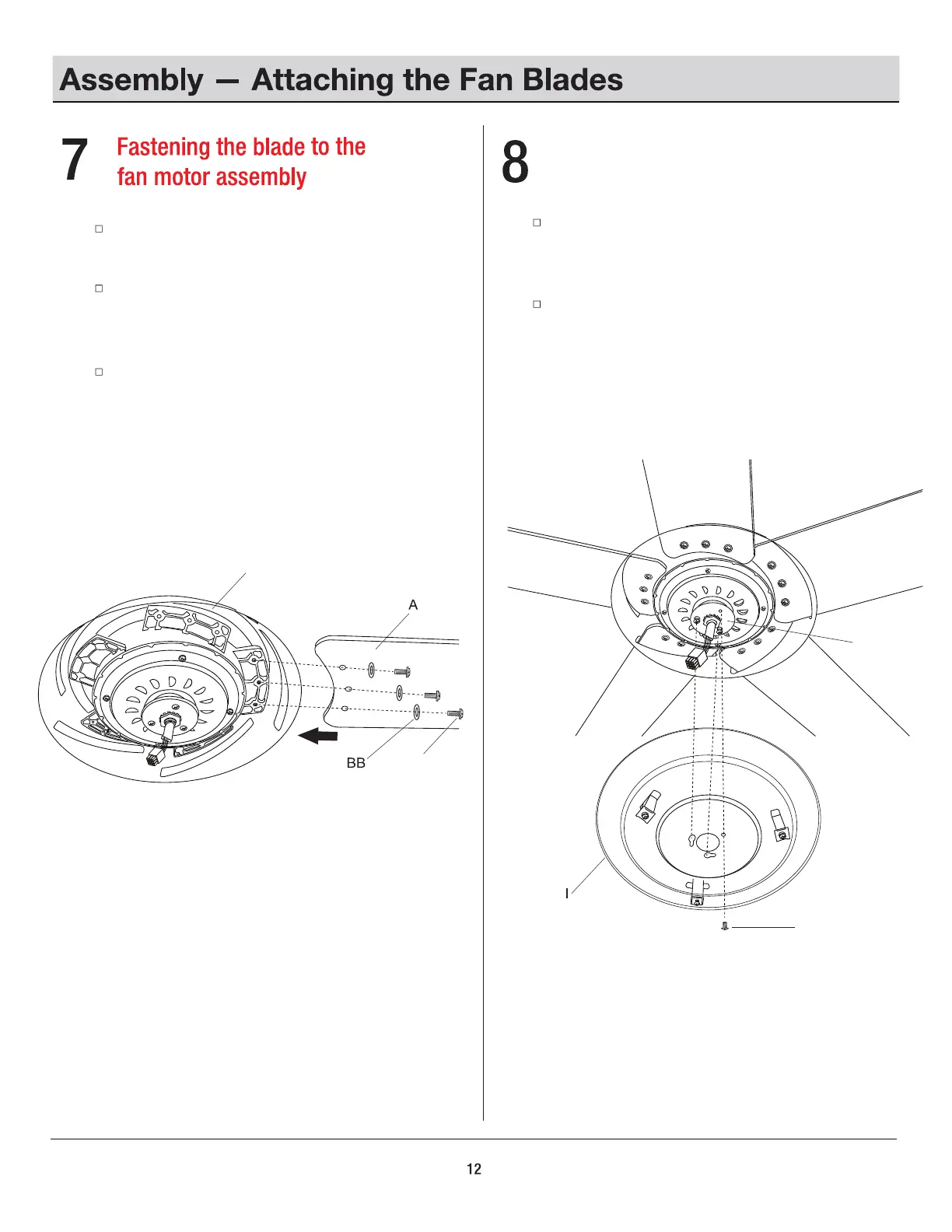 Assembly — Attaching the Fan Blades

7 Fastening the blade to the fan motor assembly

□

□

□

A

BB

8

□

□

I

12