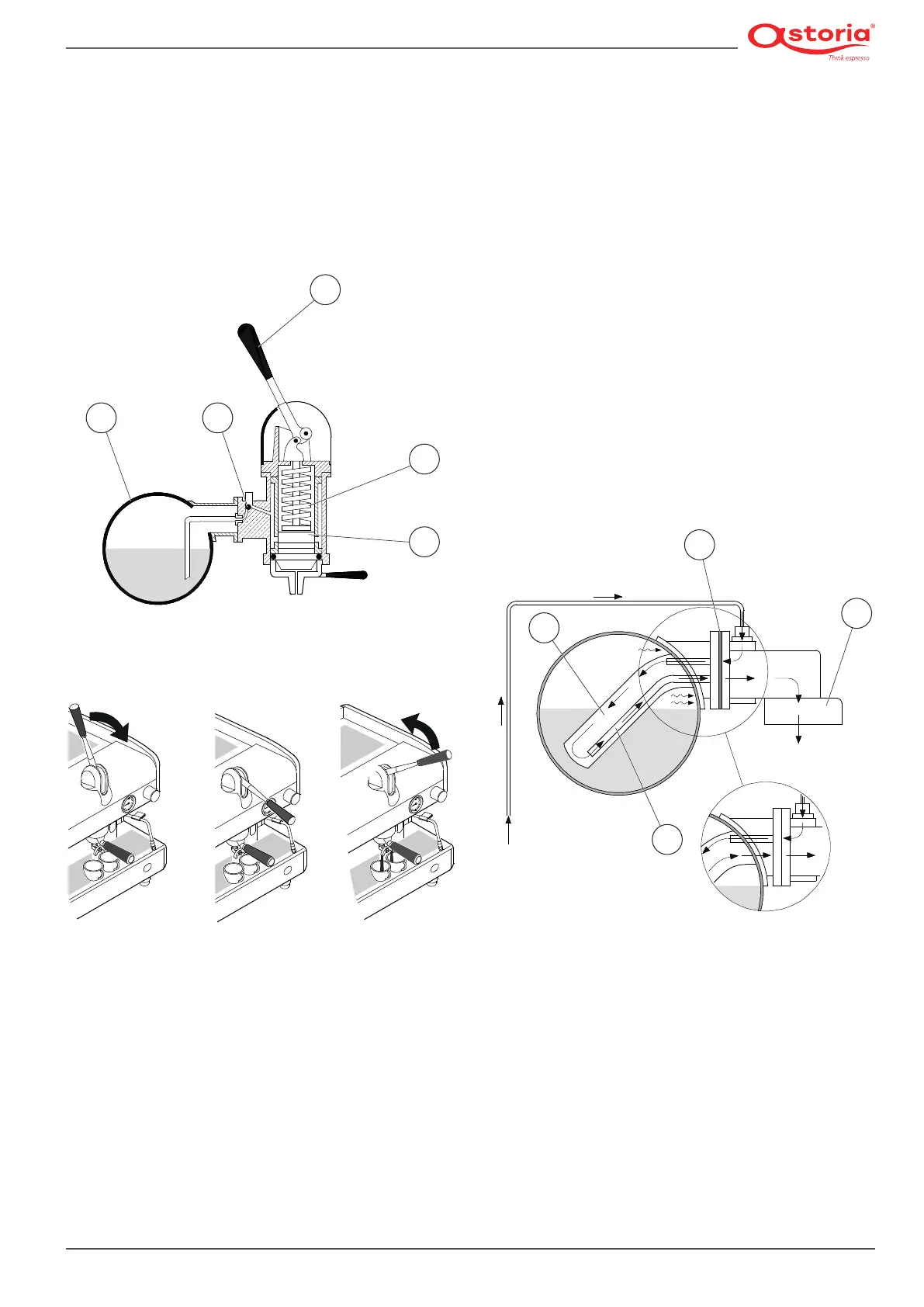 astoria®
Think espresso