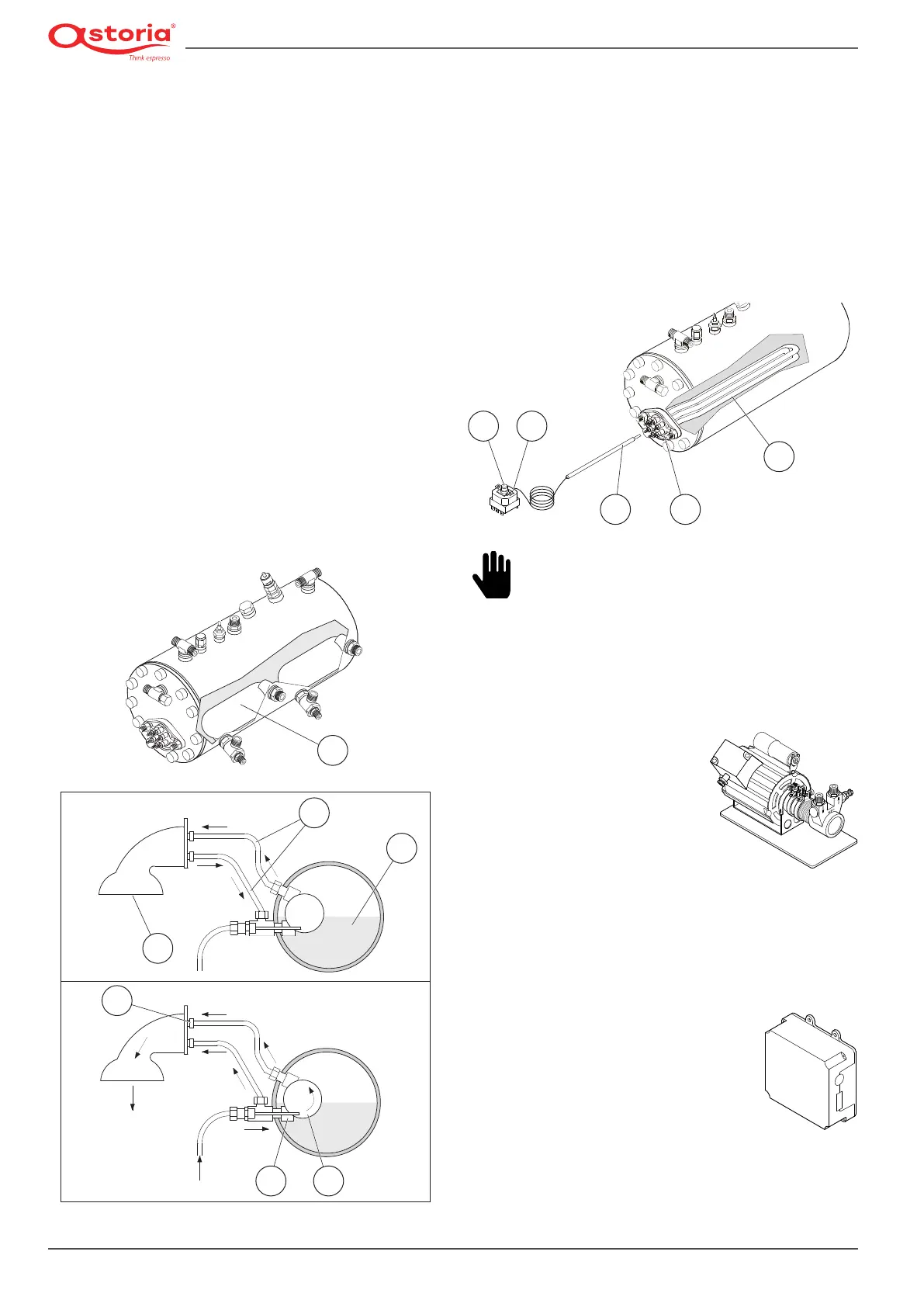 astoria®
Think espresso