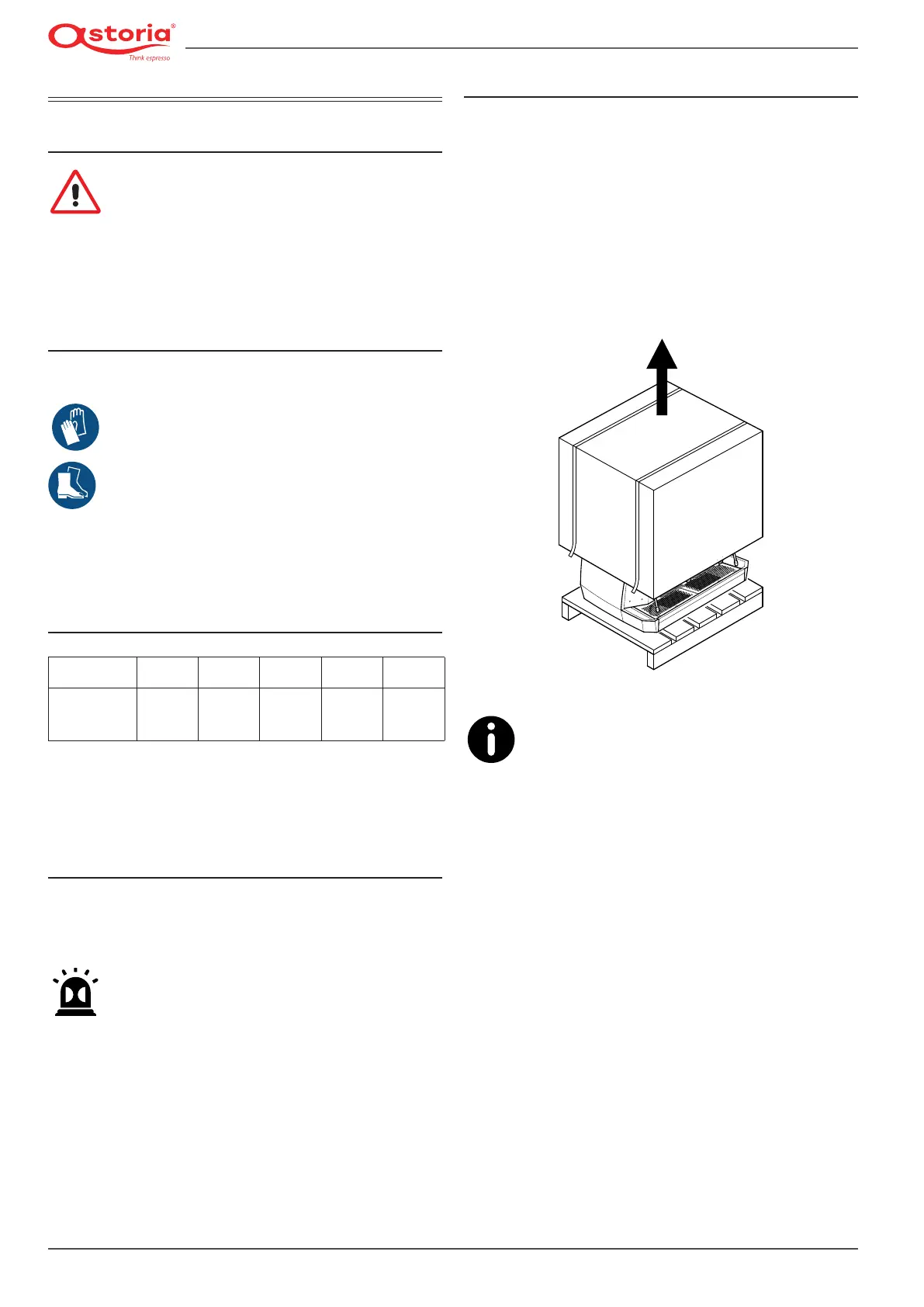 astoria®
Think espresso