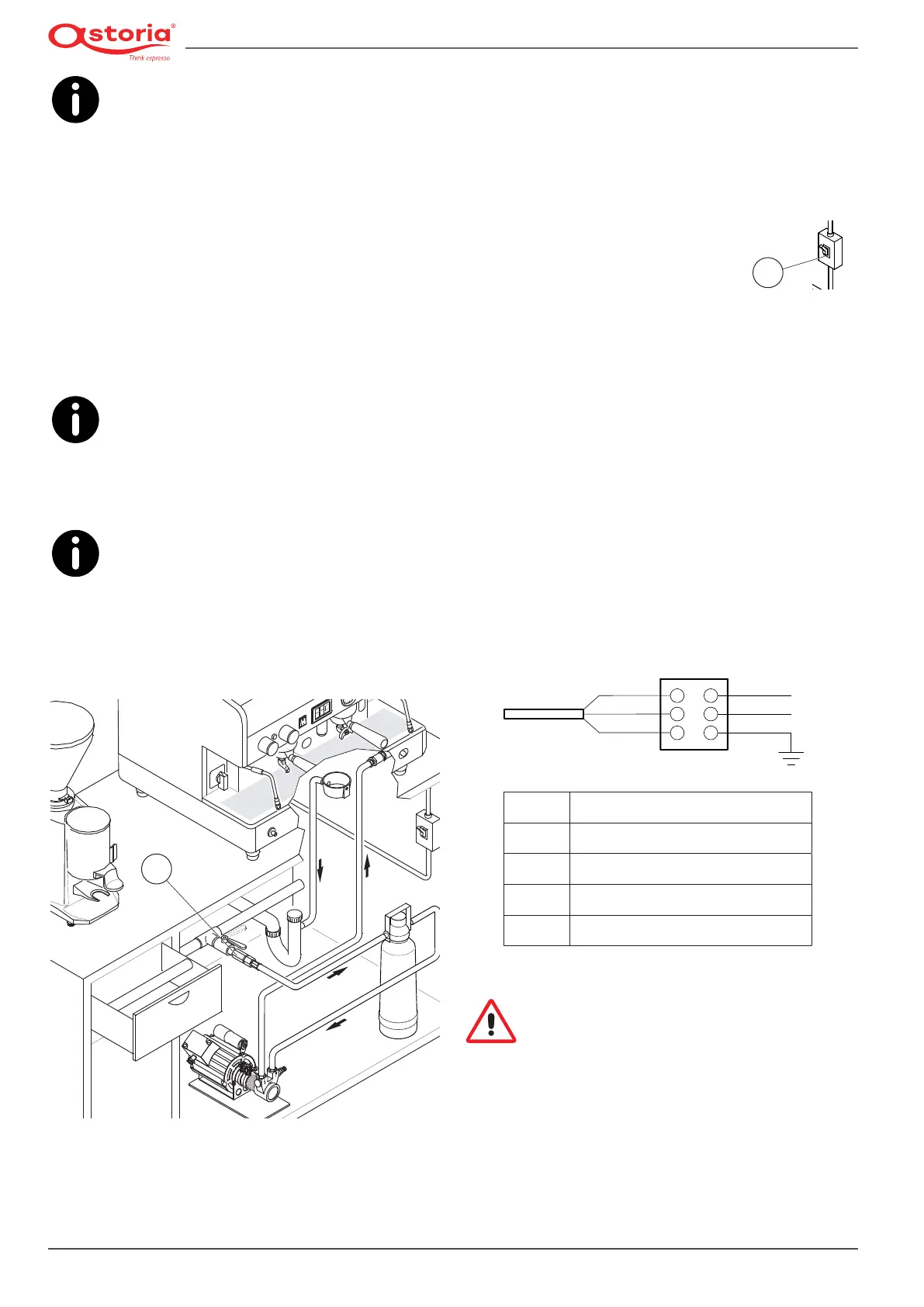 astoria®
Think espresso