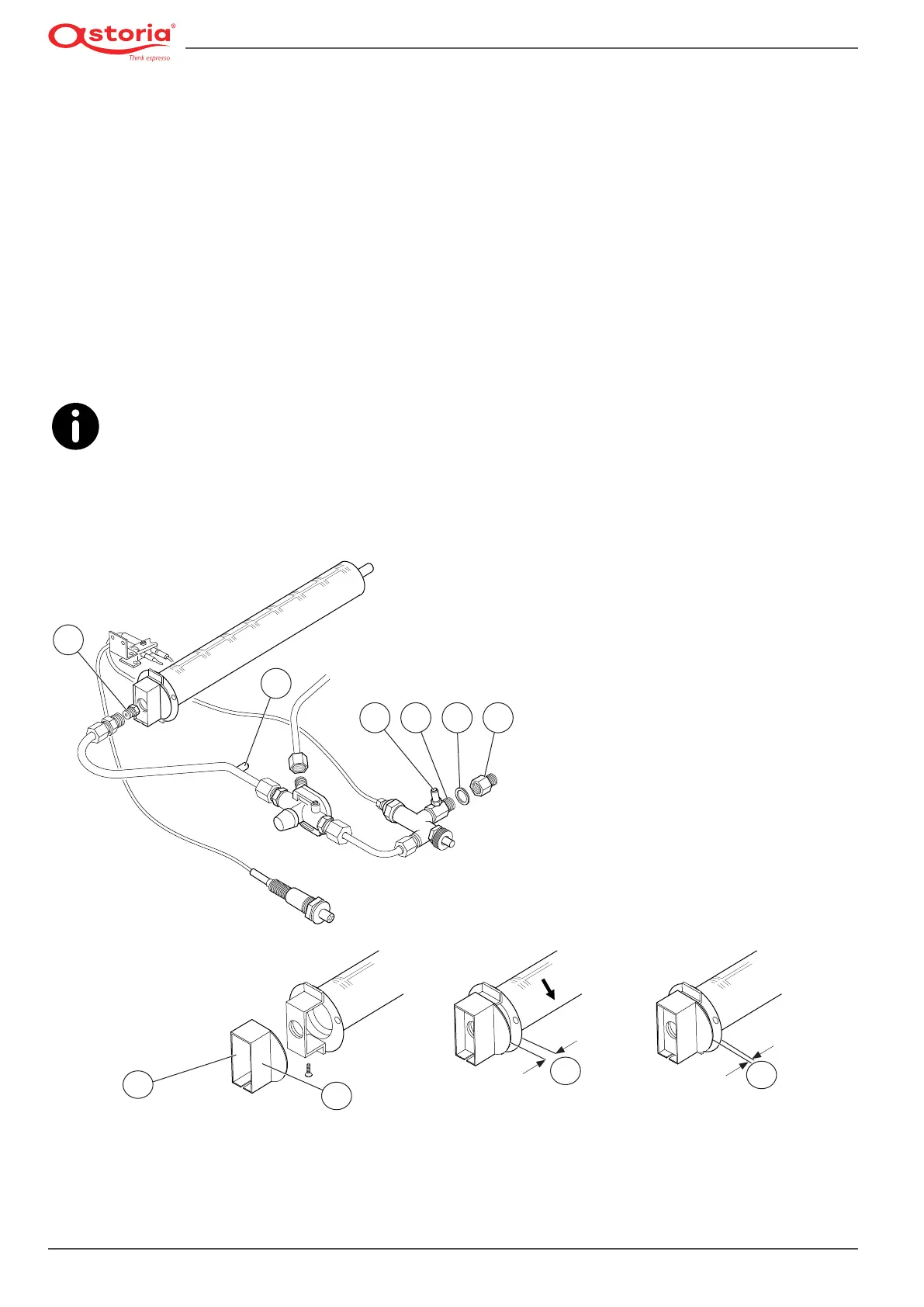 astoria®
Think espresso