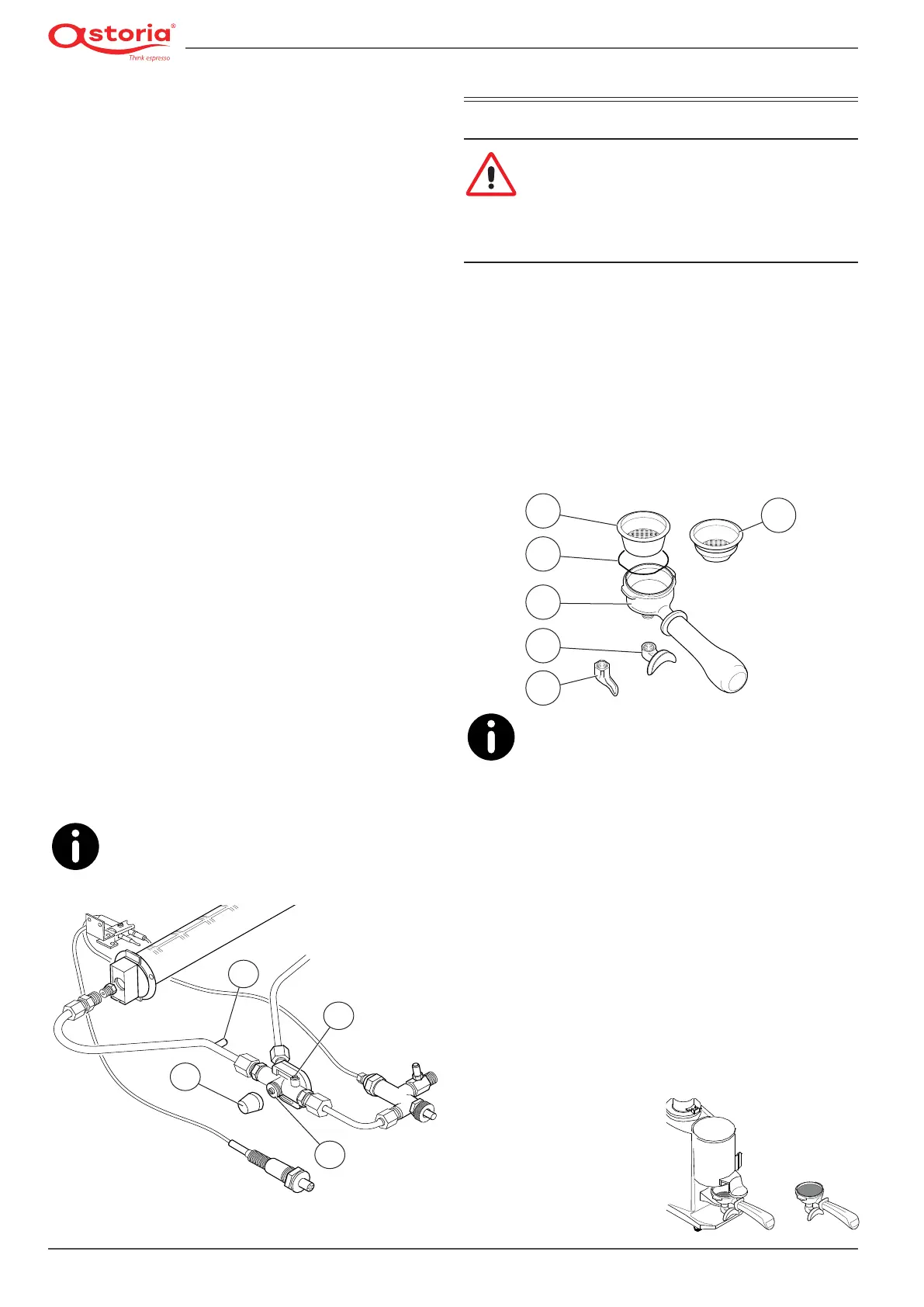 astoria®
Think espresso