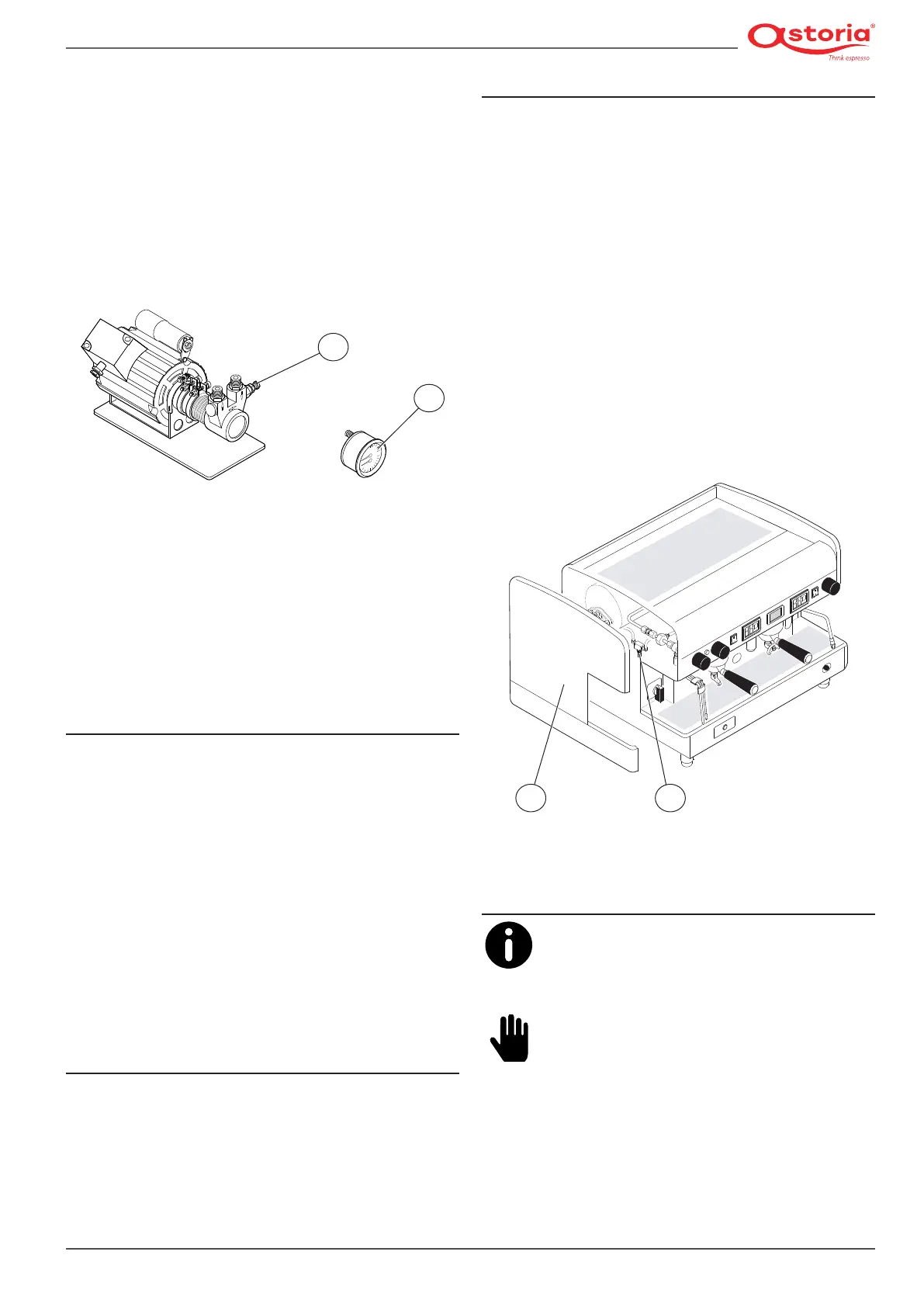 astoria®
Think espresso