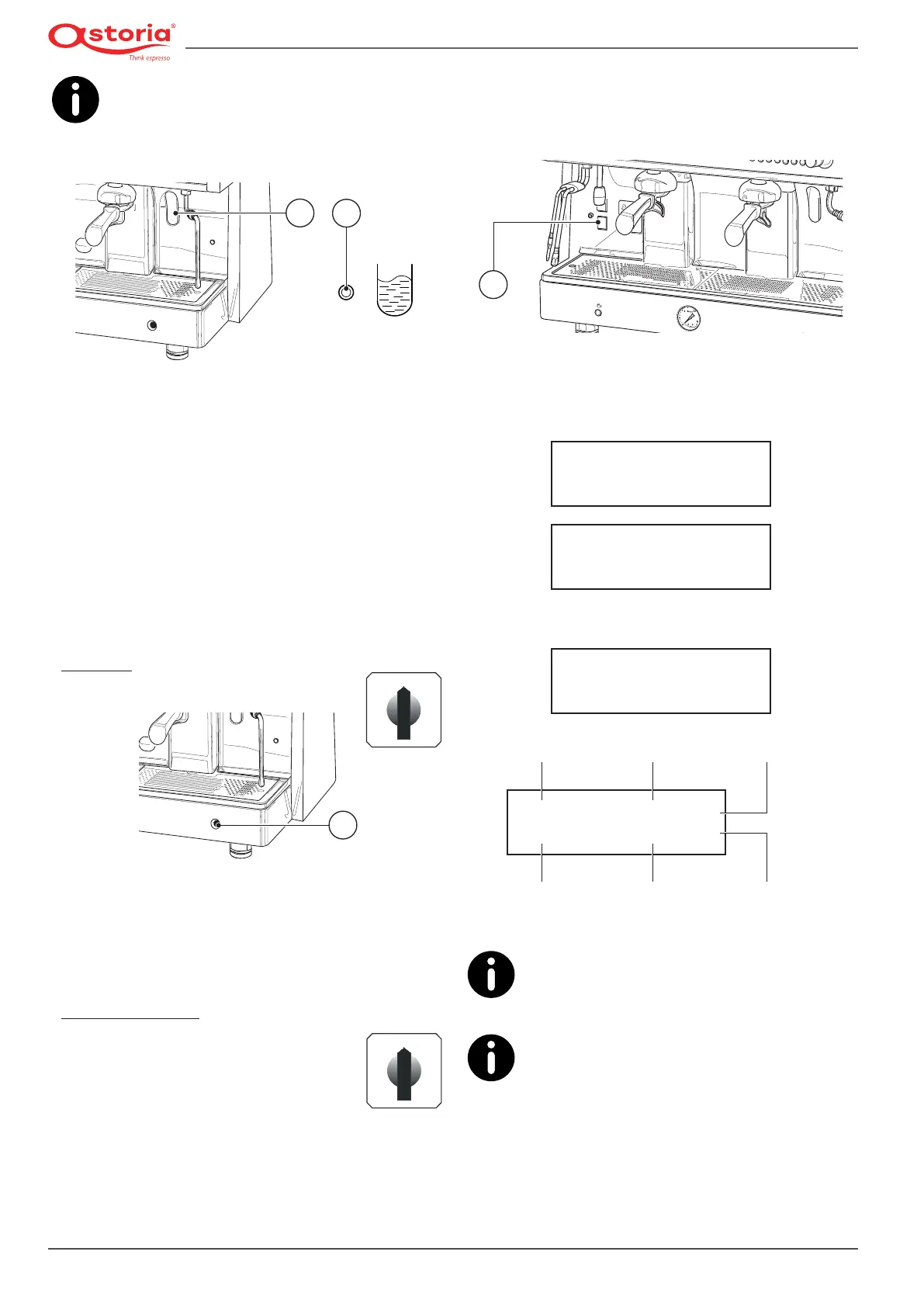 astoria®
Think espresso