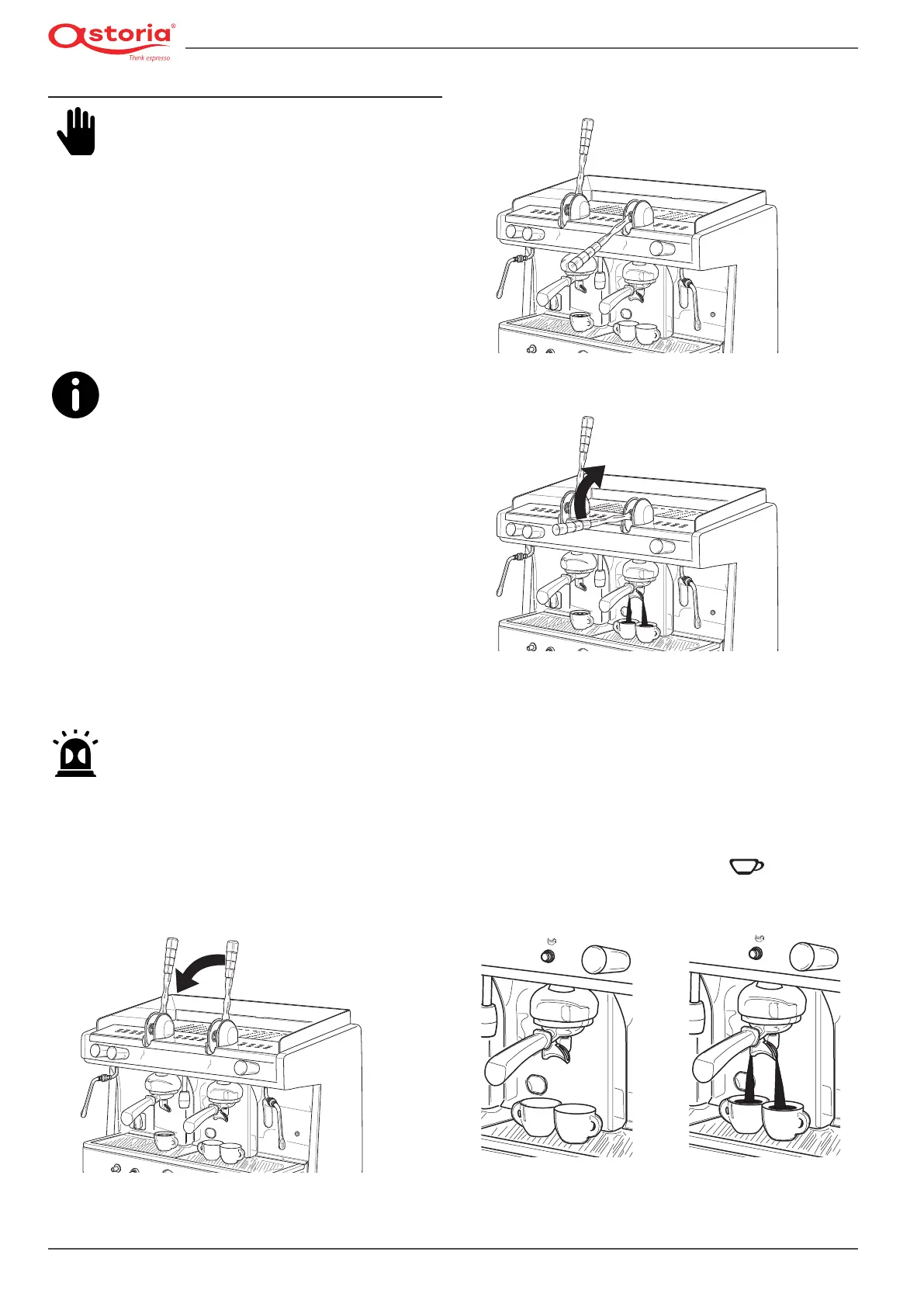 astoria®
Think espresso