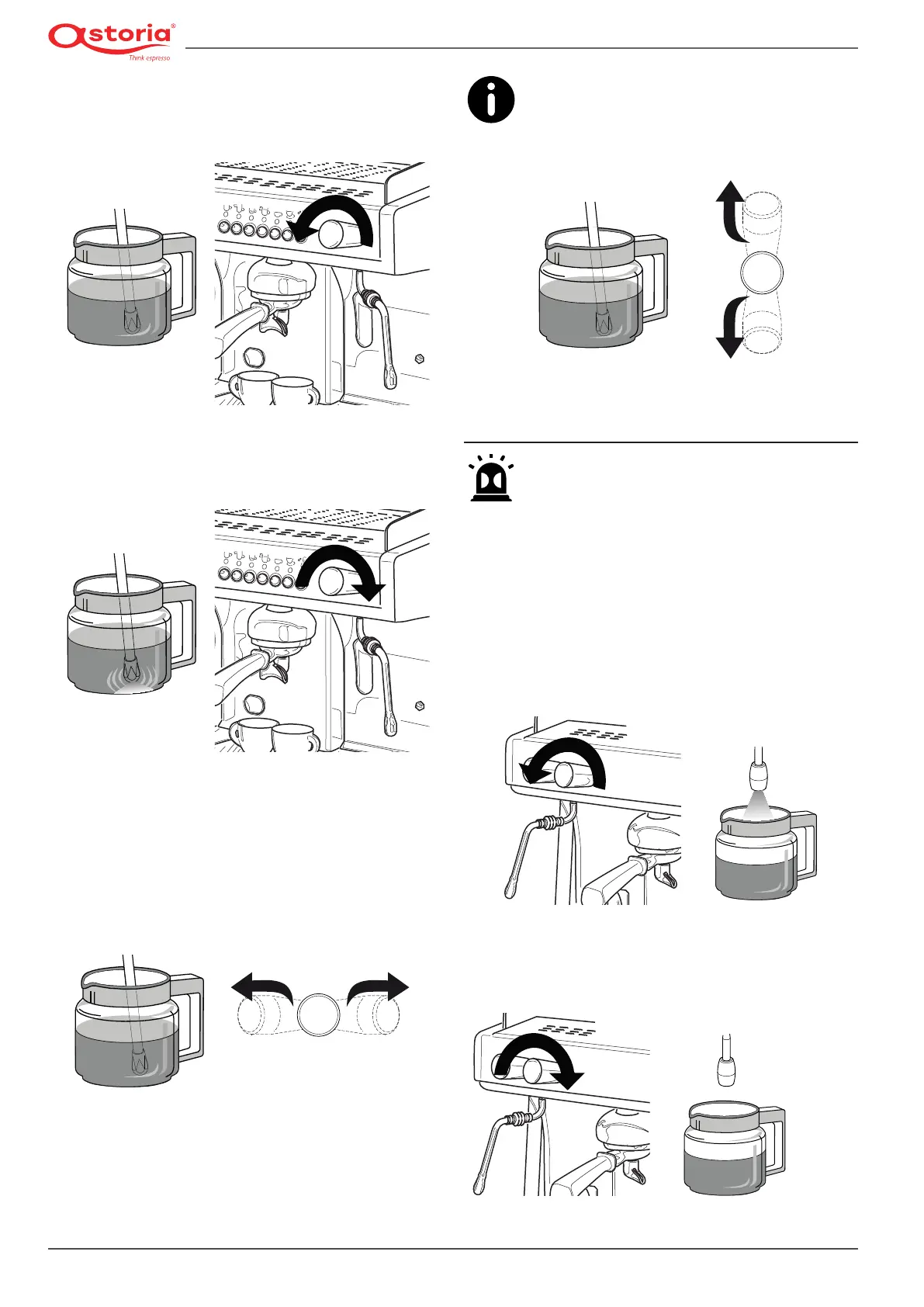 astoria®
Think espresso