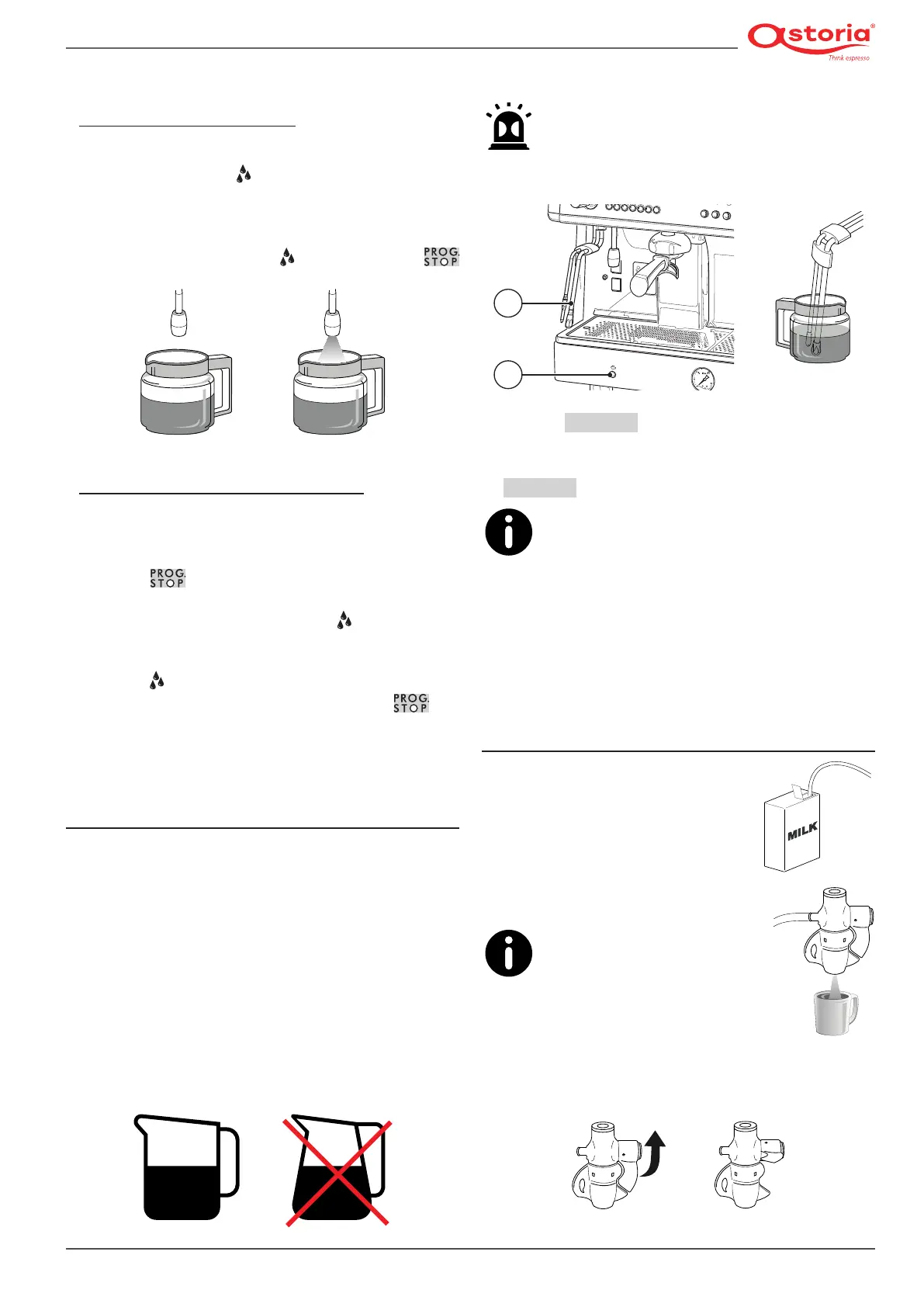 astoria®
Think espresso

PROG.
STOP

PROG.
STOP

PROG.
STOP

MILK