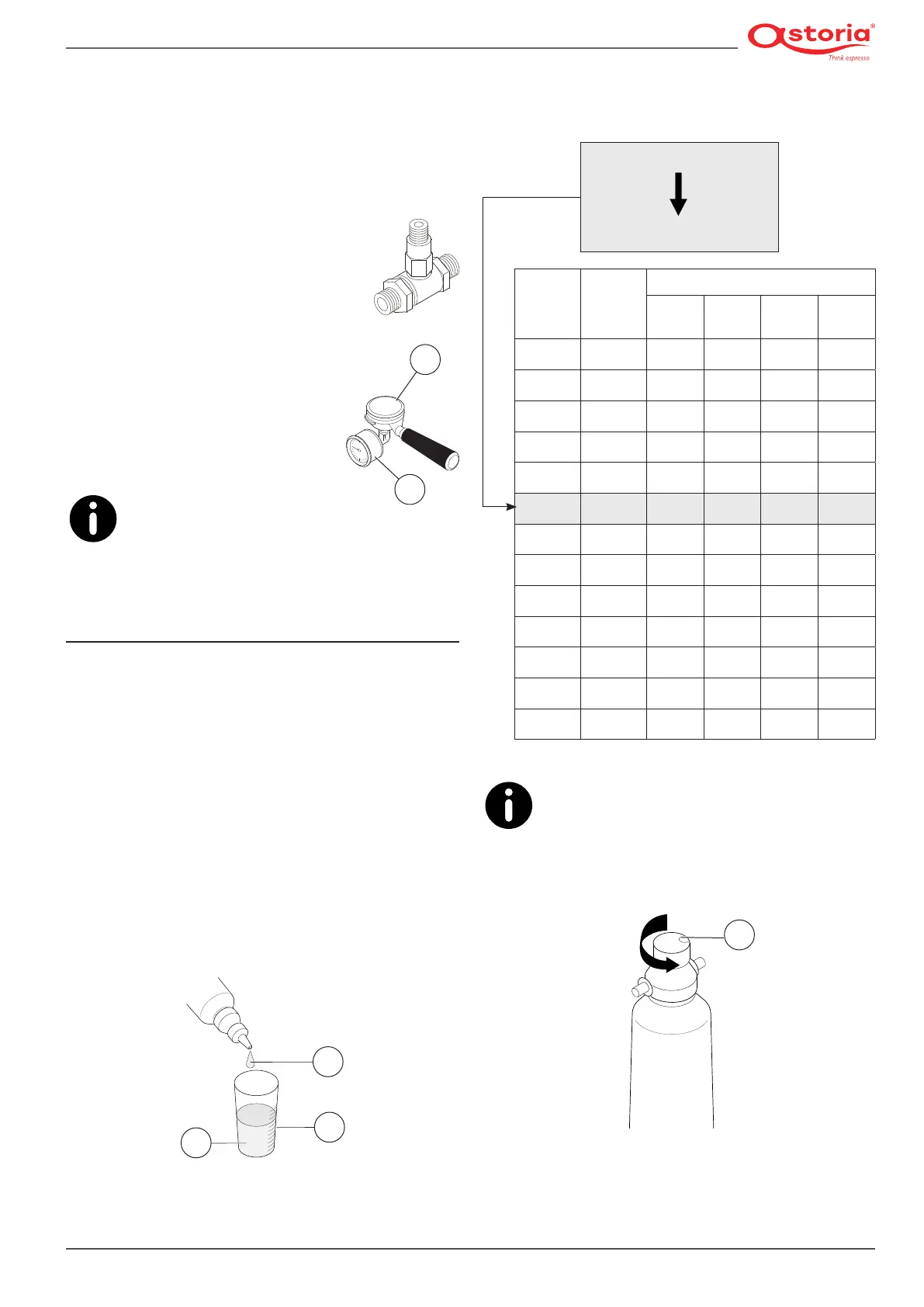 astoria®
Think espresso