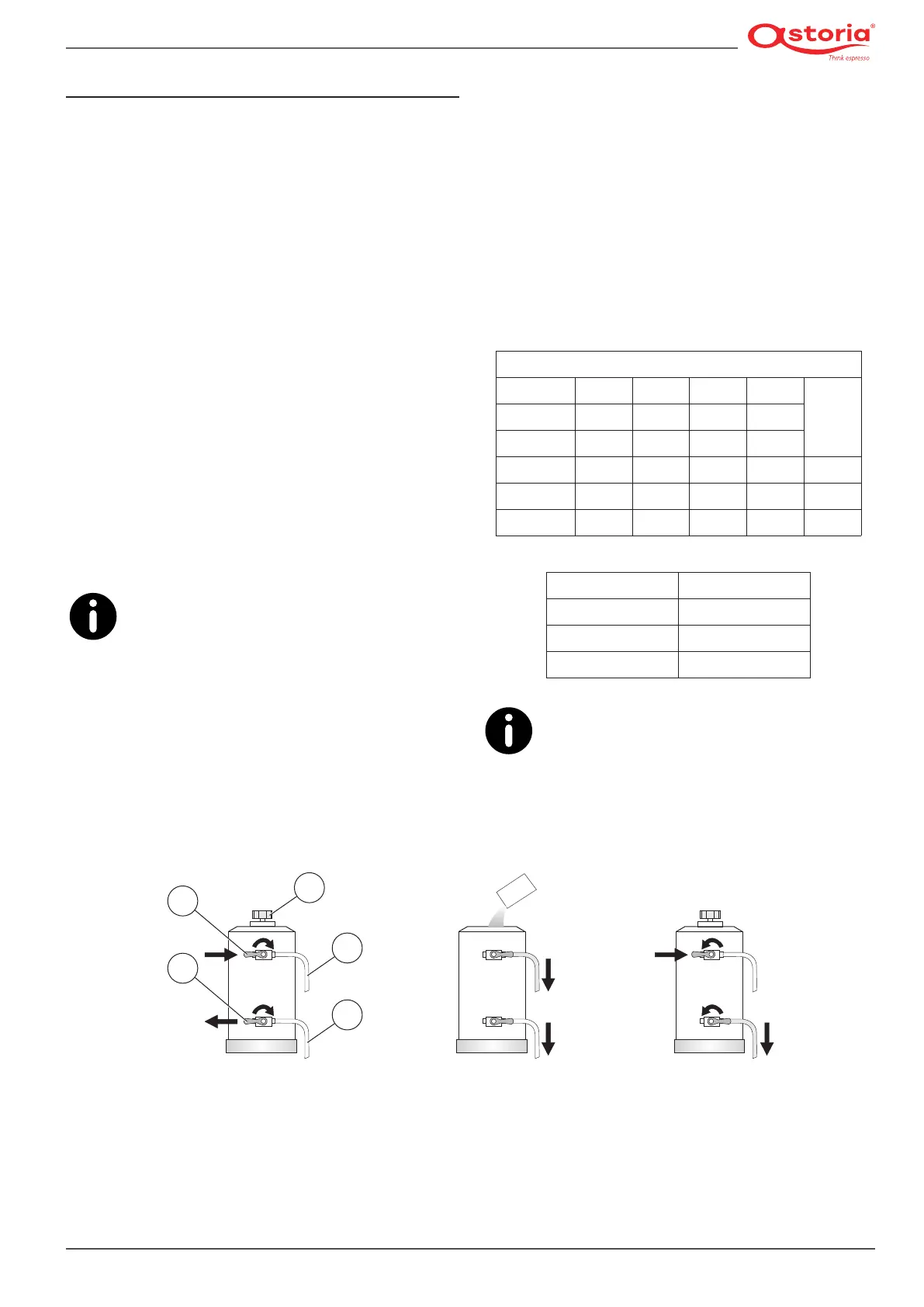 astoria®
Think espresso