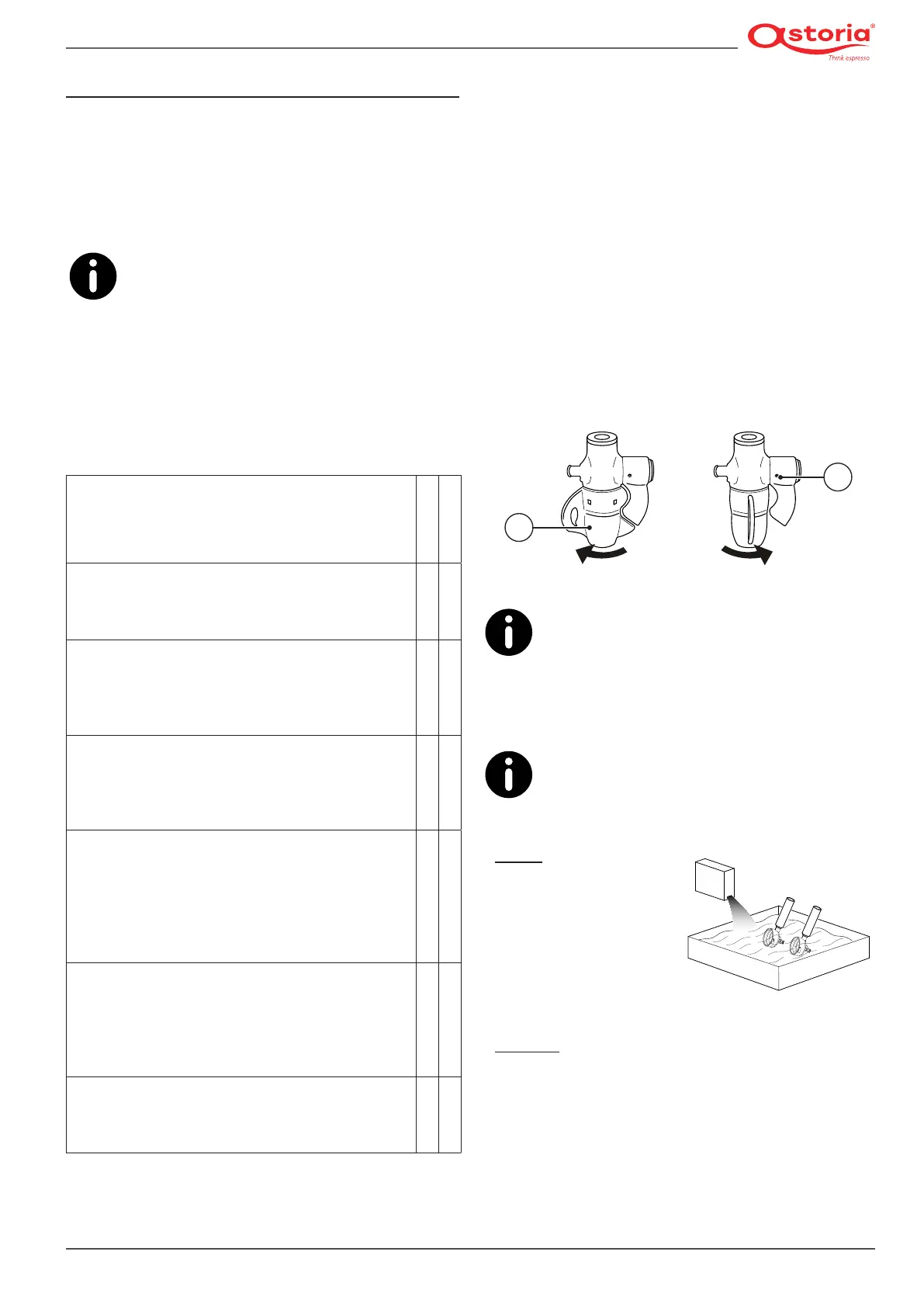 astoria®
Think espresso