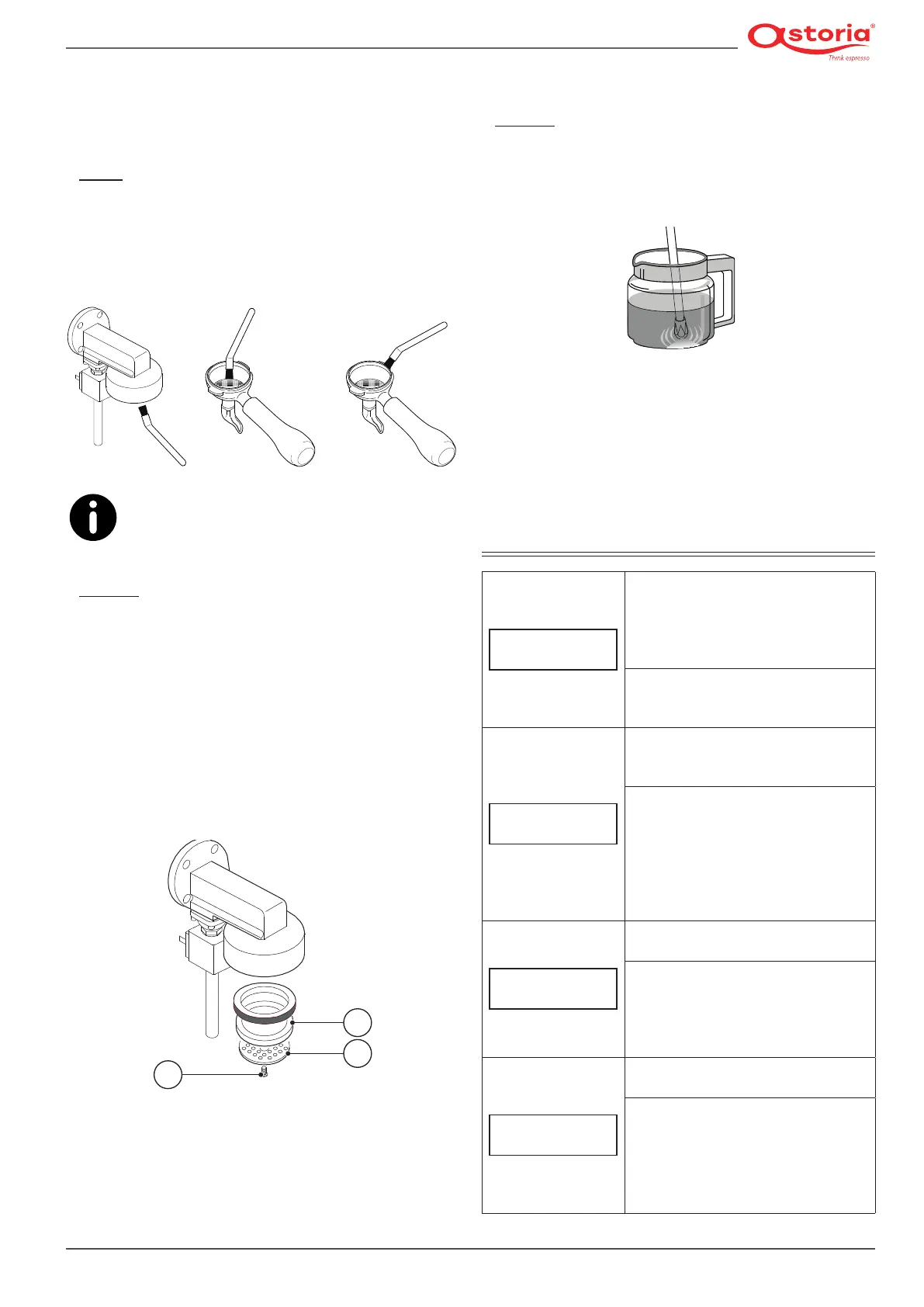 astoria®
Think espresso