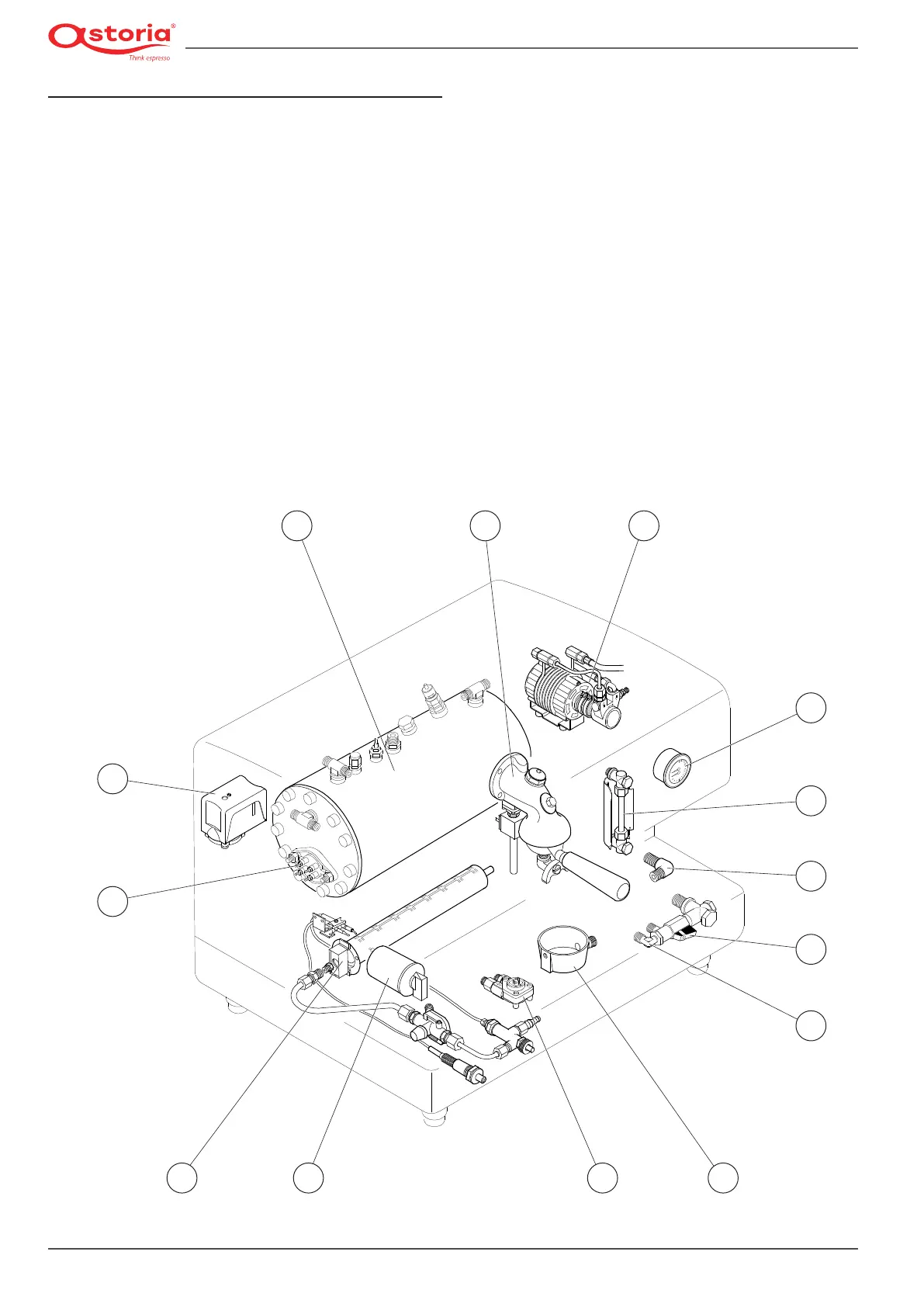 astoria®
Think espresso