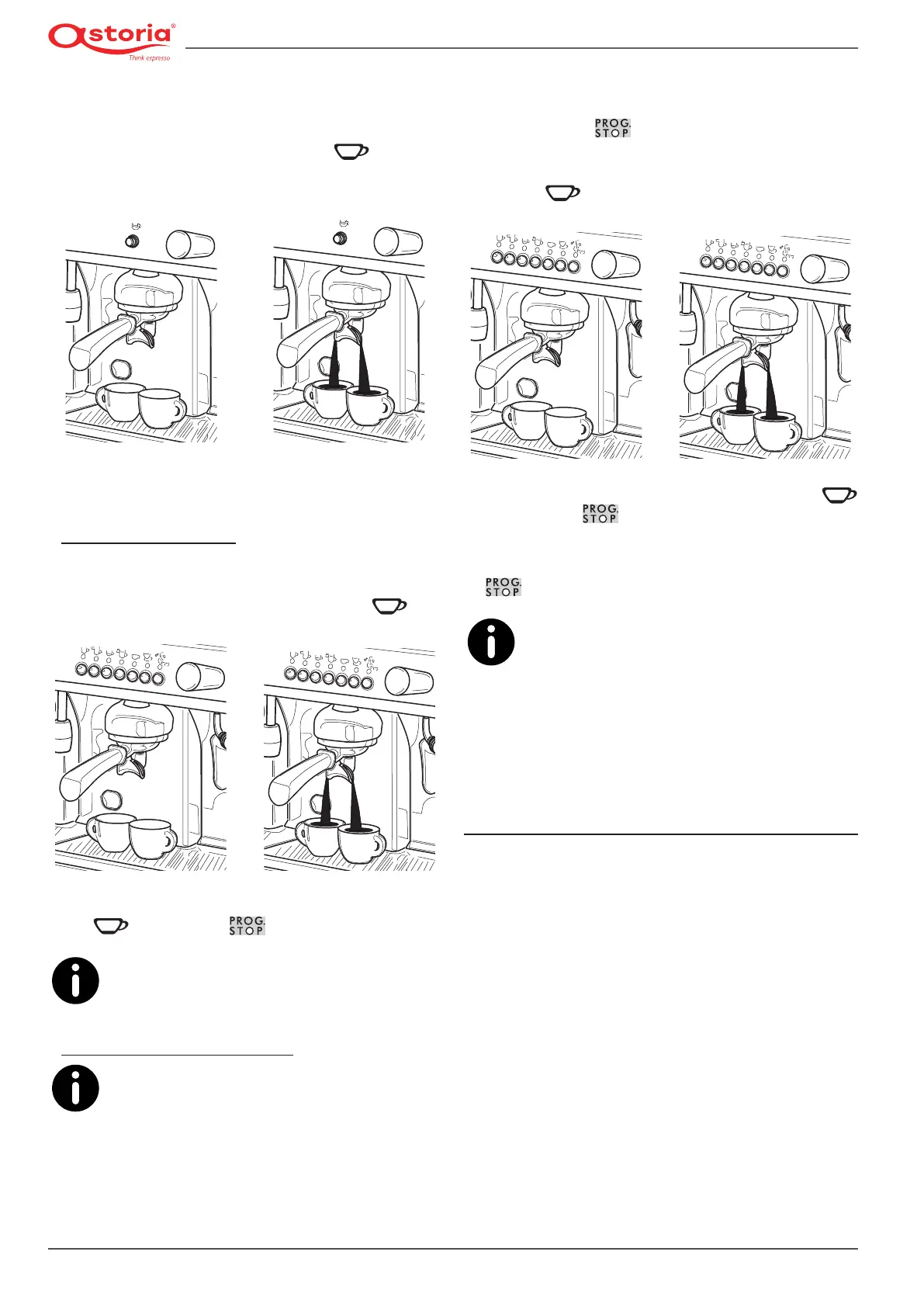 astoria®
Think espresso

PROG.
STOP

PROG.
STOP

PROG.
STOP

PROG.
STOP