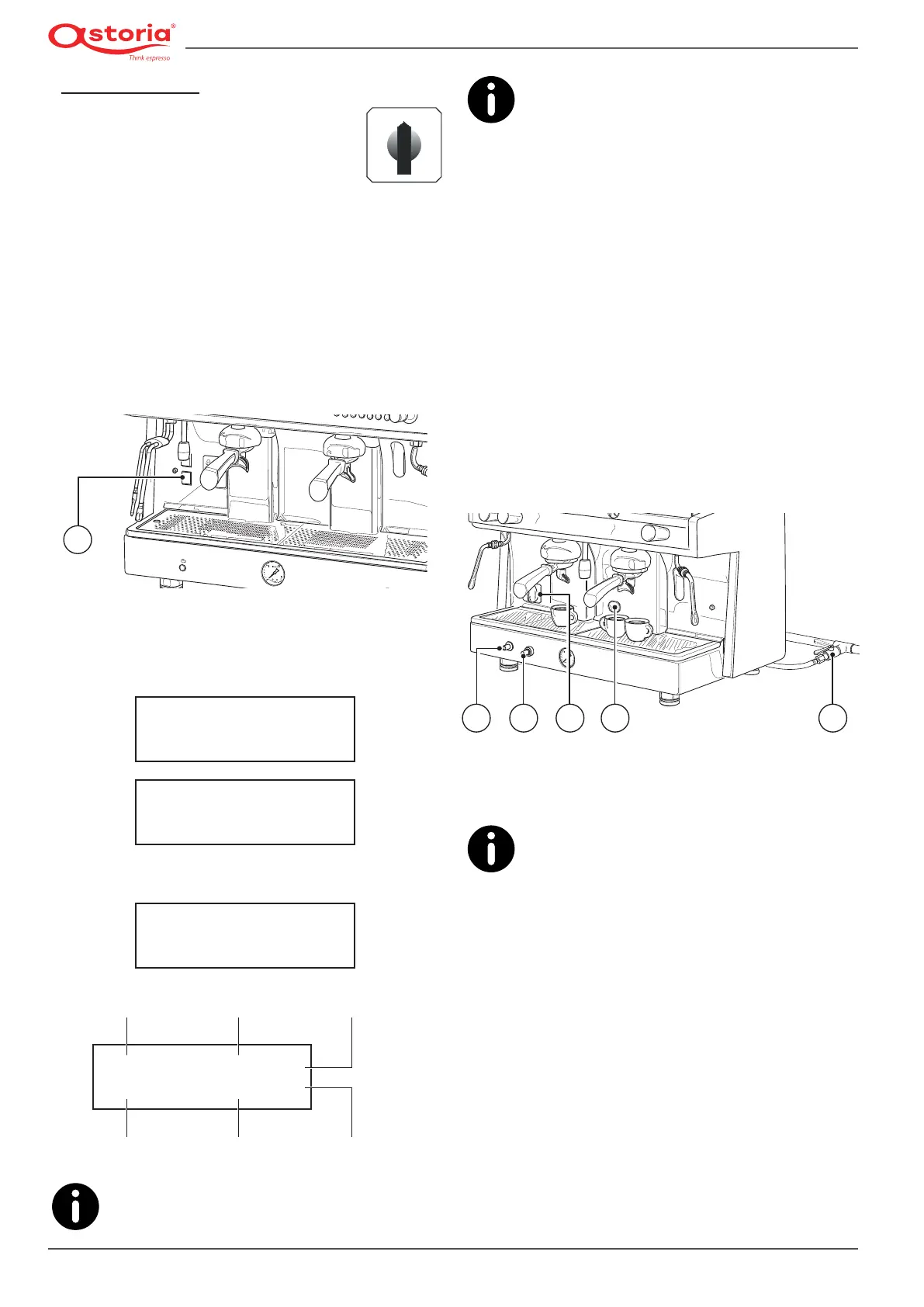 astoria®
Think espresso