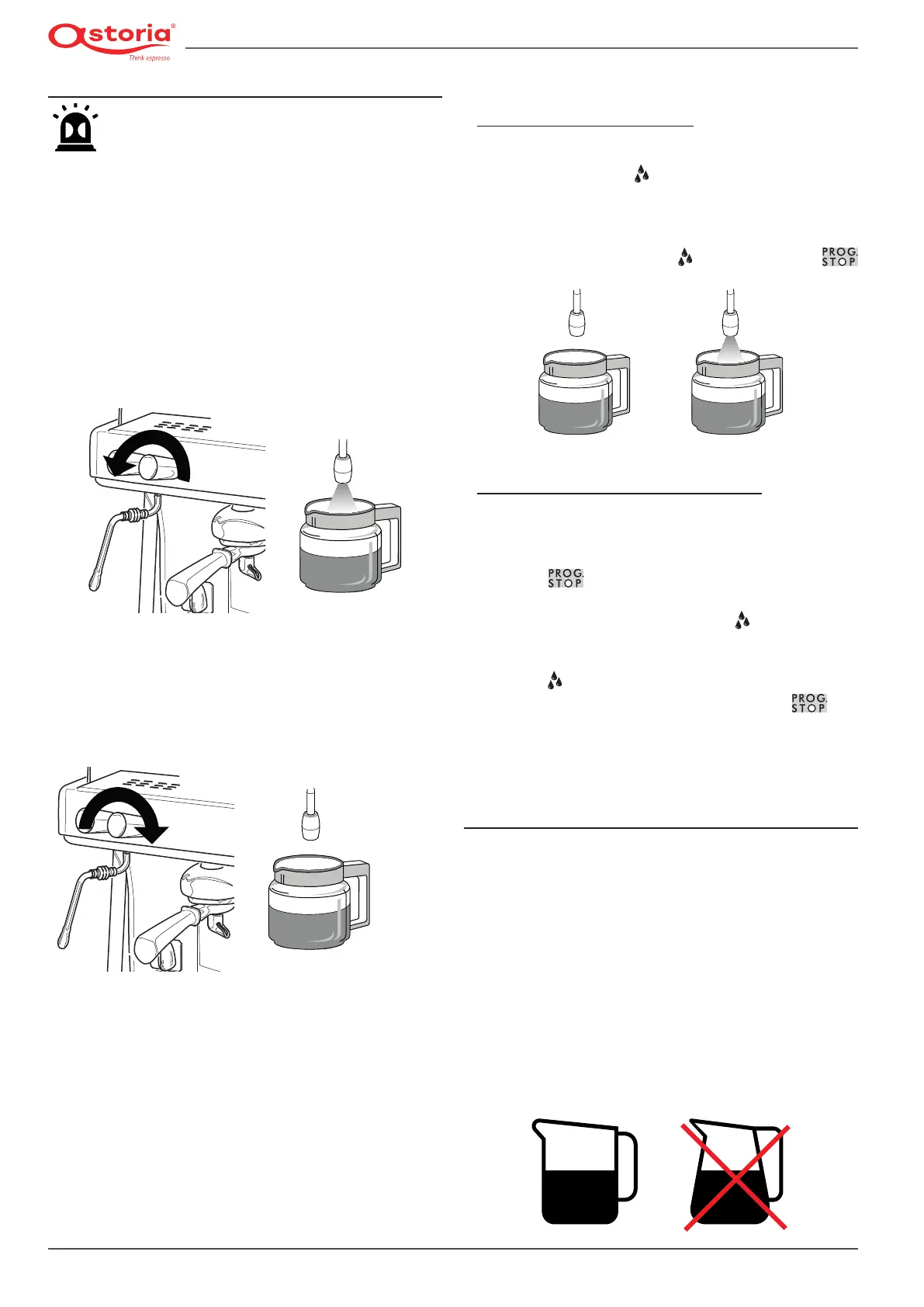 astoria®
Think espresso

PROG.
STOP

PROG.
STOP

PROG.
STOP