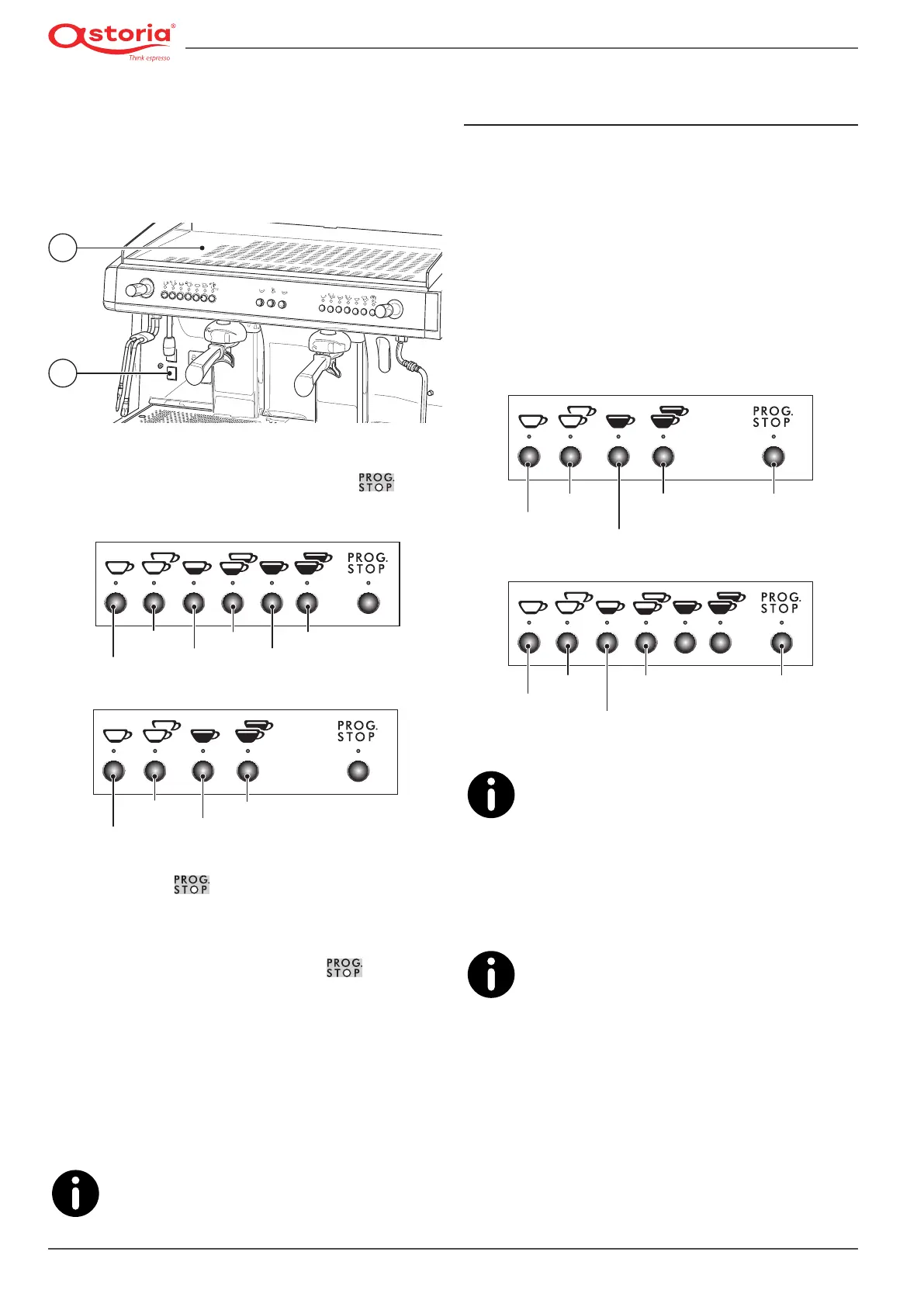 astoria®
Think espresso

PROG.
STOP

PROG.
STOP

PROG.
STOP

PROG.
STOP

PROG.
STOP

PROG.
STOP

PROG.
STOP

PROG.
STOP