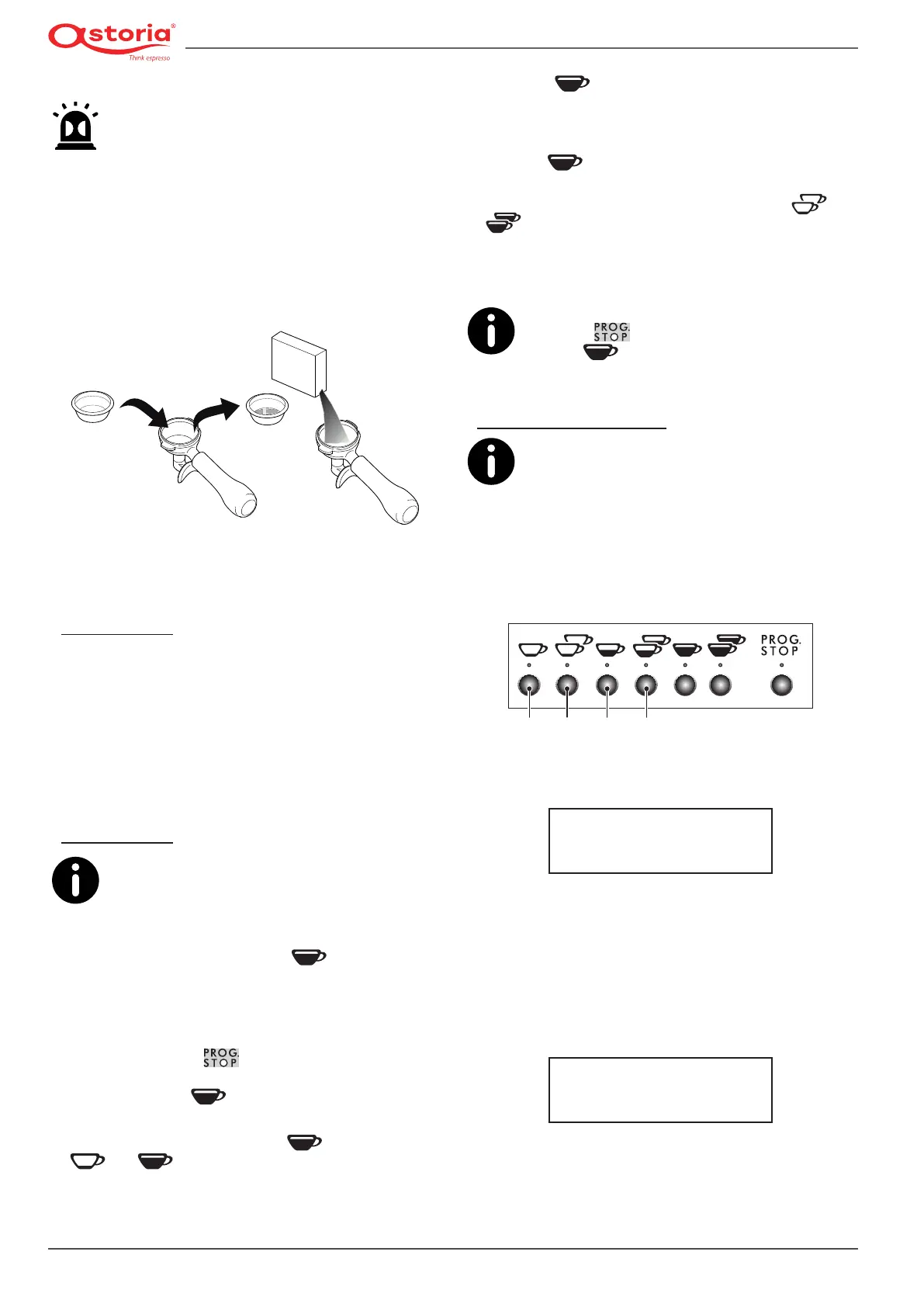 astoria®
Think espresso

PROG.
STOP

PROG.
STOP

PROG.
STOP