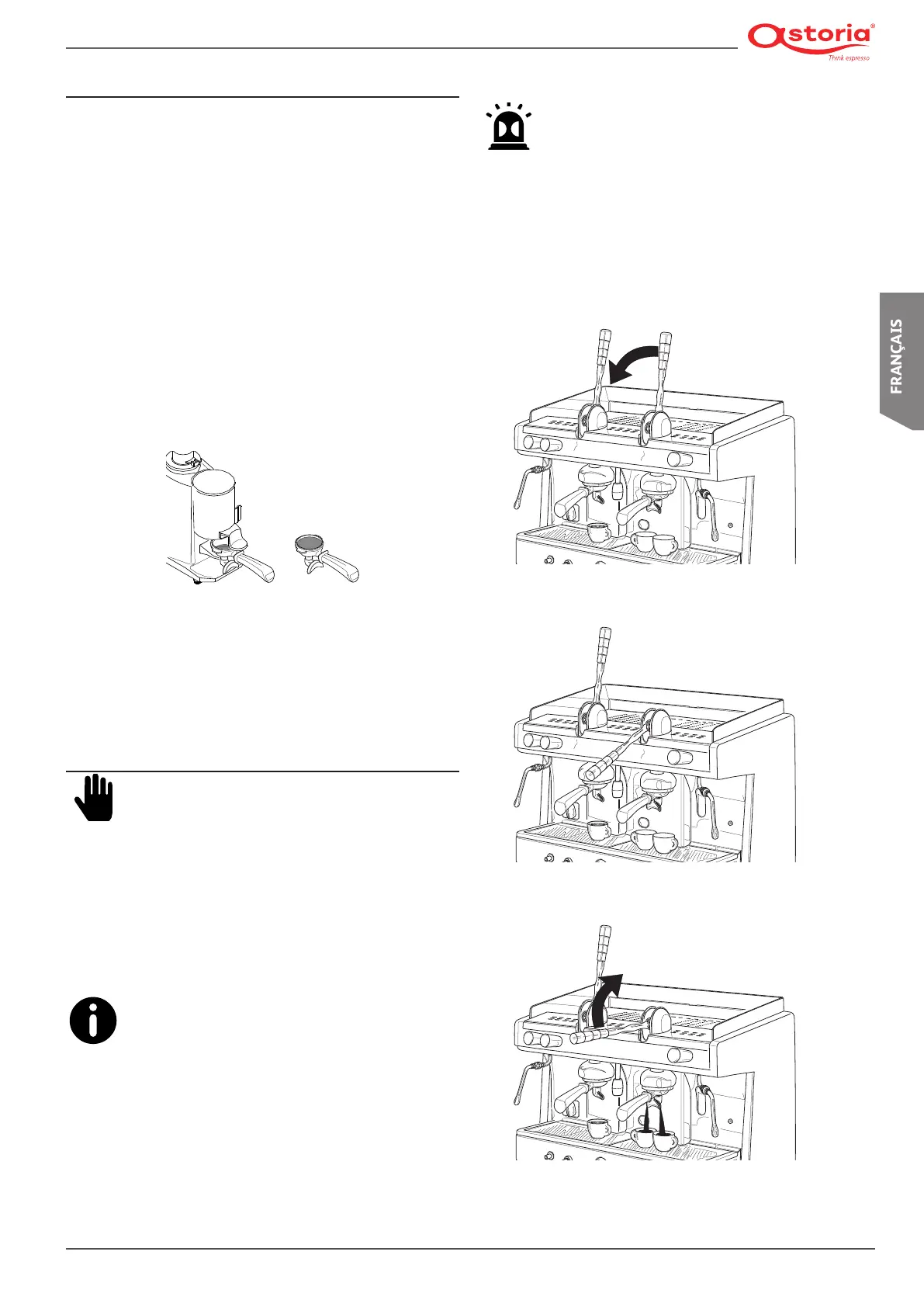 astoria®
Think espresso

FRANÇAIS